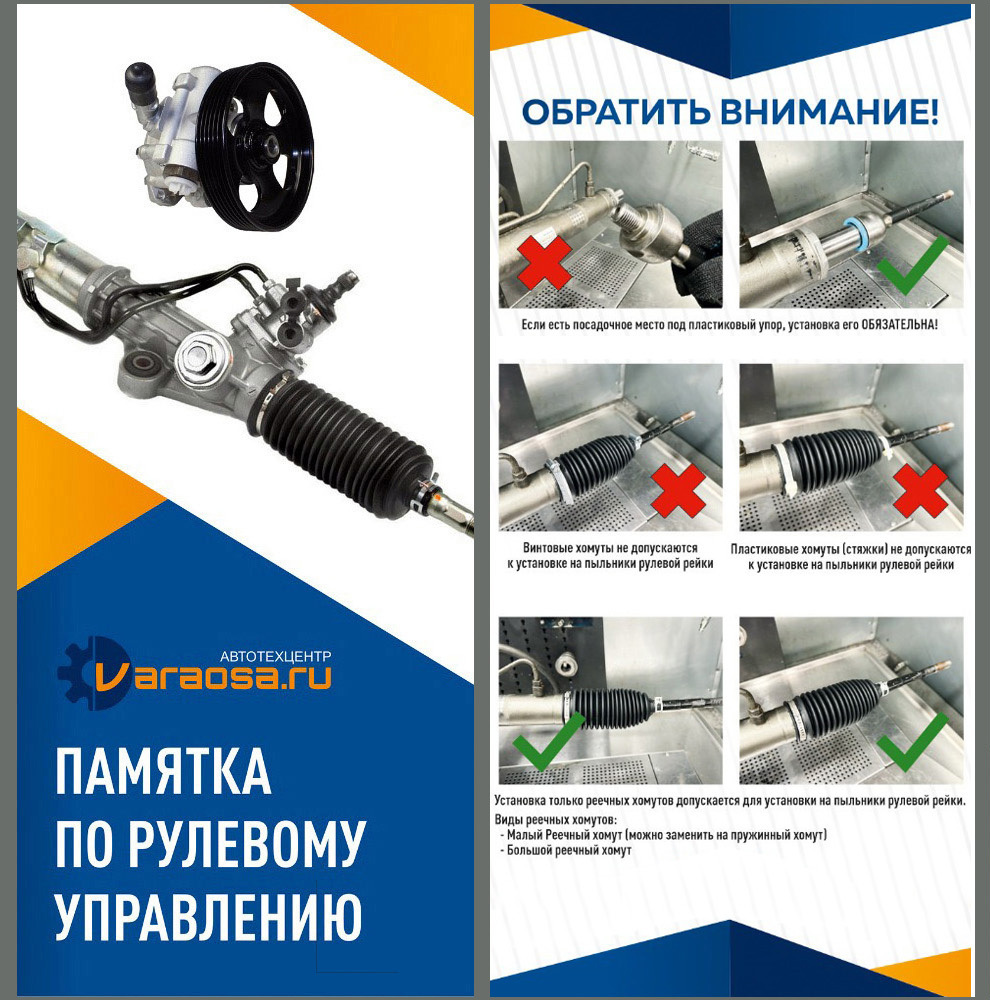 АВТОТЕХЦЕНТР
Varaosa.ru

ПАМЯТКА ПО РУЛЕВОМУ УПРАВЛЕНИЮ

ОБРАТИТЬ ВНИМАНИЕ!

Если есть посадочное место под пластиковый упор, установка его ОБЯЗАТЕЛЬНА!

Винтовые хомуты не допускаются к установке на пыльники рулевой рейки

Пластиковые хомуты (стяжки) не допускаются к установке на пыльники рулевой рейки

Установка только реечных хомутов допускается для установки на пыльники рулевой рейки.
Виды реечных хомутов:
- Малый Реечный хомут (можно заменить на пружинный хомут)
- Большой реечный хомут