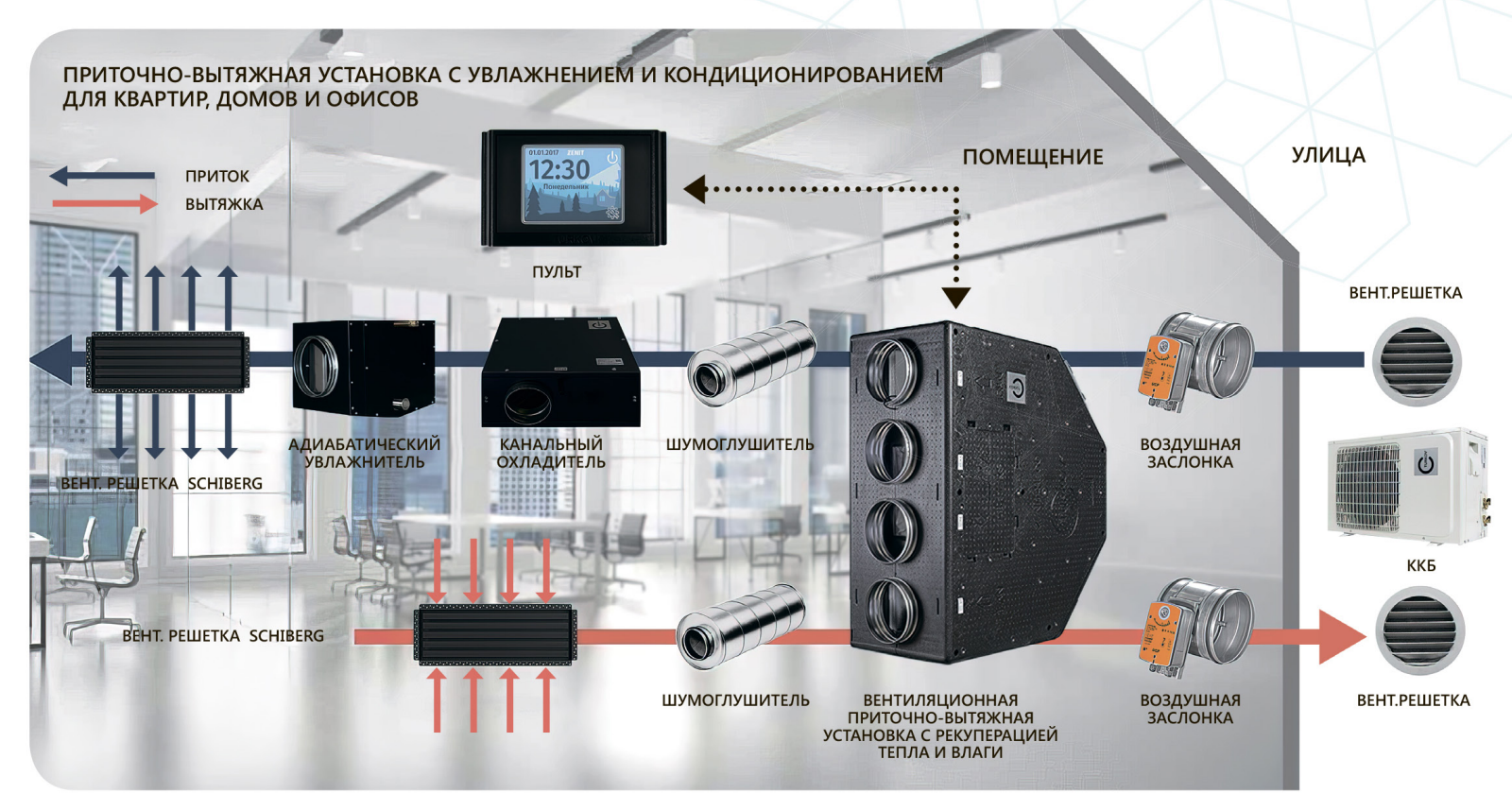 ПРИТОЧНО-ВЫТЯЖНАЯ УСТАНОВКА С УВЛАЖНЕНИЕМ И КОНДИЦИОНИРОВАНИЕМ ДЛЯ КВАРТИР, ДОМОВ И ОФИСОВ

ПРИТОК
ВЫТЯЖКА

01.01.2017 ZENIT
12:30
Понедельник

ПУЛЬТ

ПОМЕЩЕНИЕ

УЛИЦА

ВЕНТ.РЕШЕТКА

АДИАБАТИЧЕСКИЙ УВЛАЖНИТЕЛЬ

КАНАЛЬНЫЙ ОХЛАДИТЕЛЬ

ШУМОГЛУШИТЕЛЬ

ВОЗДУШНАЯ ЗАСЛОНКА

ВЕНТ. РЕШЕТКА SCHIBERG

ККБ

ВЕНТ. РЕШЕТКА SCHIBERG

ШУМОГЛУШИТЕЛЬ

ВЕНТИЛЯЦИОННАЯ ПРИТОЧНО-ВЫТЯЖНАЯ УСТАНОВКА С РЕКУПЕРАЦИЕЙ ТЕПЛА И ВЛАГИ

ВОЗДУШНАЯ ЗАСЛОНКА

ВЕНТ.РЕШЕТКА