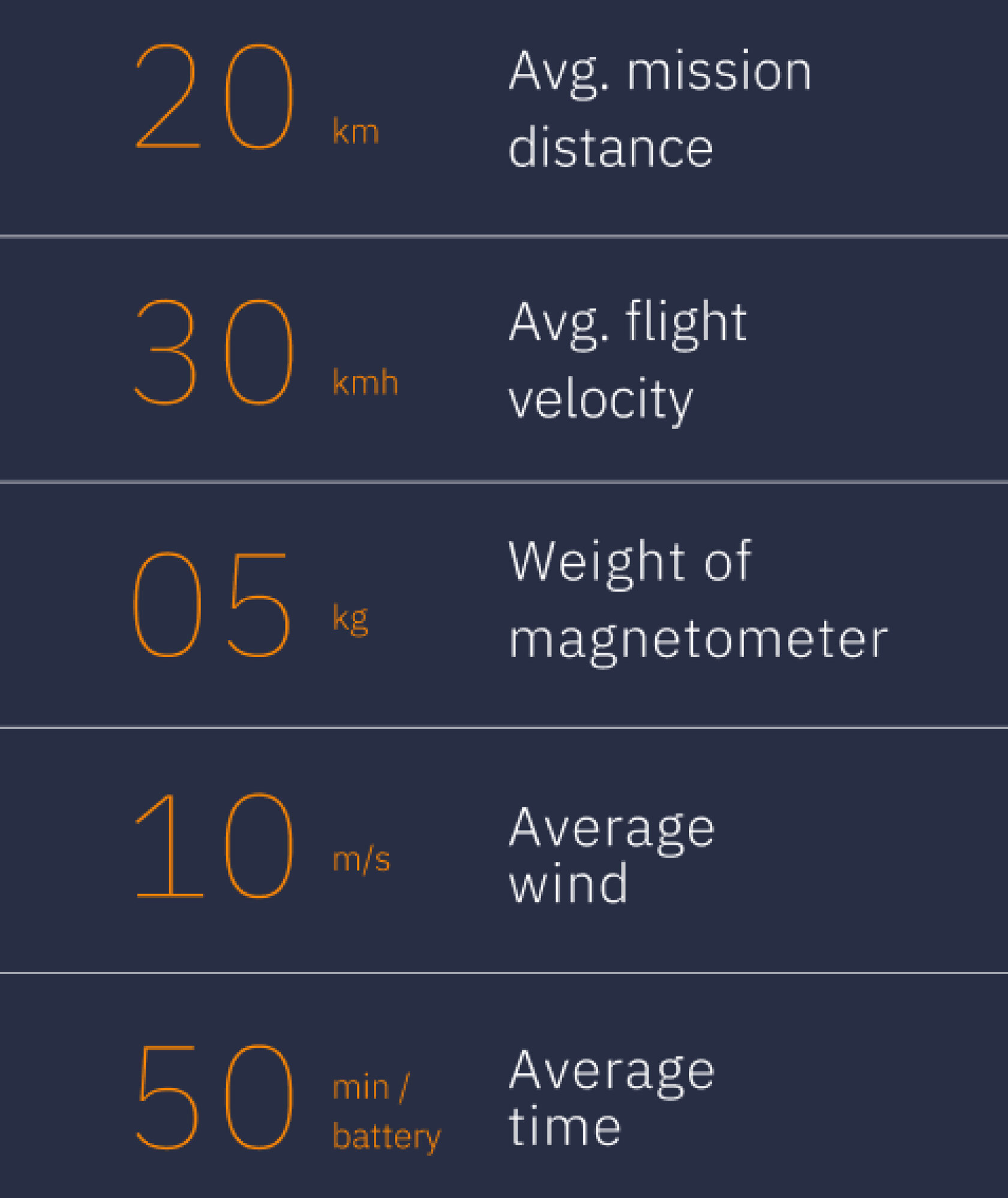 20 km

Avg. mission distance

30 kmh

Avg. flight velocity

05 kg

Weight of magnetometer

10 m/s

Average wind

50 min / battery

Average time