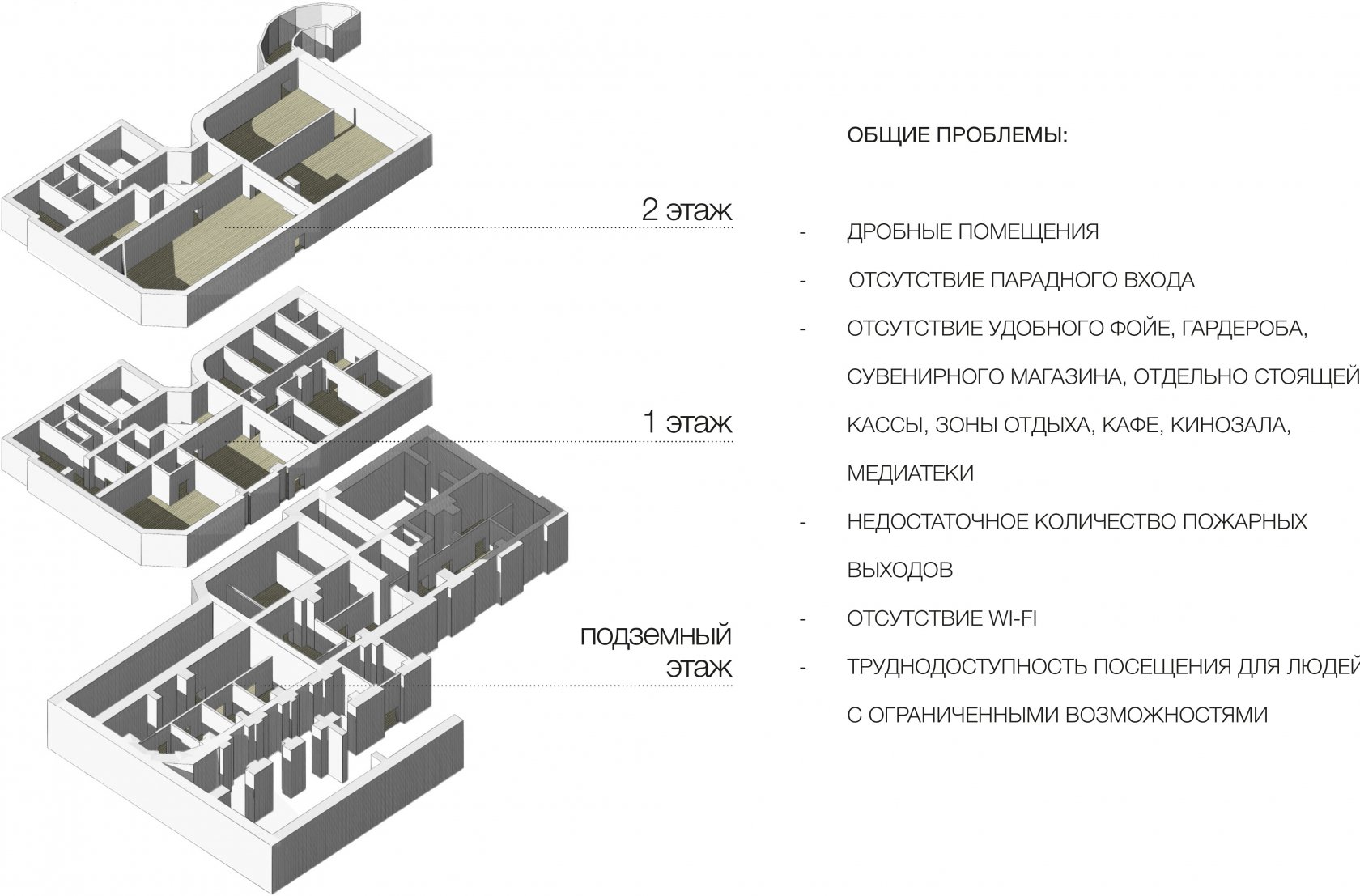 2 этаж

1 этаж

подземный этаж

ОБЩИЕ ПРОБЛЕМЫ:

- ДРОБНЫЕ ПОМЕЩЕНИЯ
- ОТСУТСТВИЕ ПАРАДНОГО ВХОДА
- ОТСУТСТВИЕ УДОБНОГО ФОЙЕ, ГАРДЕРОБА, СУВЕНИРНОГО МАГАЗИНА, ОТДЕЛЬНО СТОЯЩЕЙ КАССЫ, ЗОНЫ ОТДЫХА, КАФЕ, КИНОЗАЛА, МЕДИАТЕКИ
- НЕДОСТАТОЧНОЕ КОЛИЧЕСТВО ПОЖАРНЫХ ВЫХОДОВ
- ОТСУТСТВИЕ WI-FI
- ТРУДНОДОСТУПНОСТЬ ПОСЕЩЕНИЯ ДЛЯ ЛЮДЕЙ С ОГРАНИЧЕННЫМИ ВОЗМОЖНОСТЯМИ