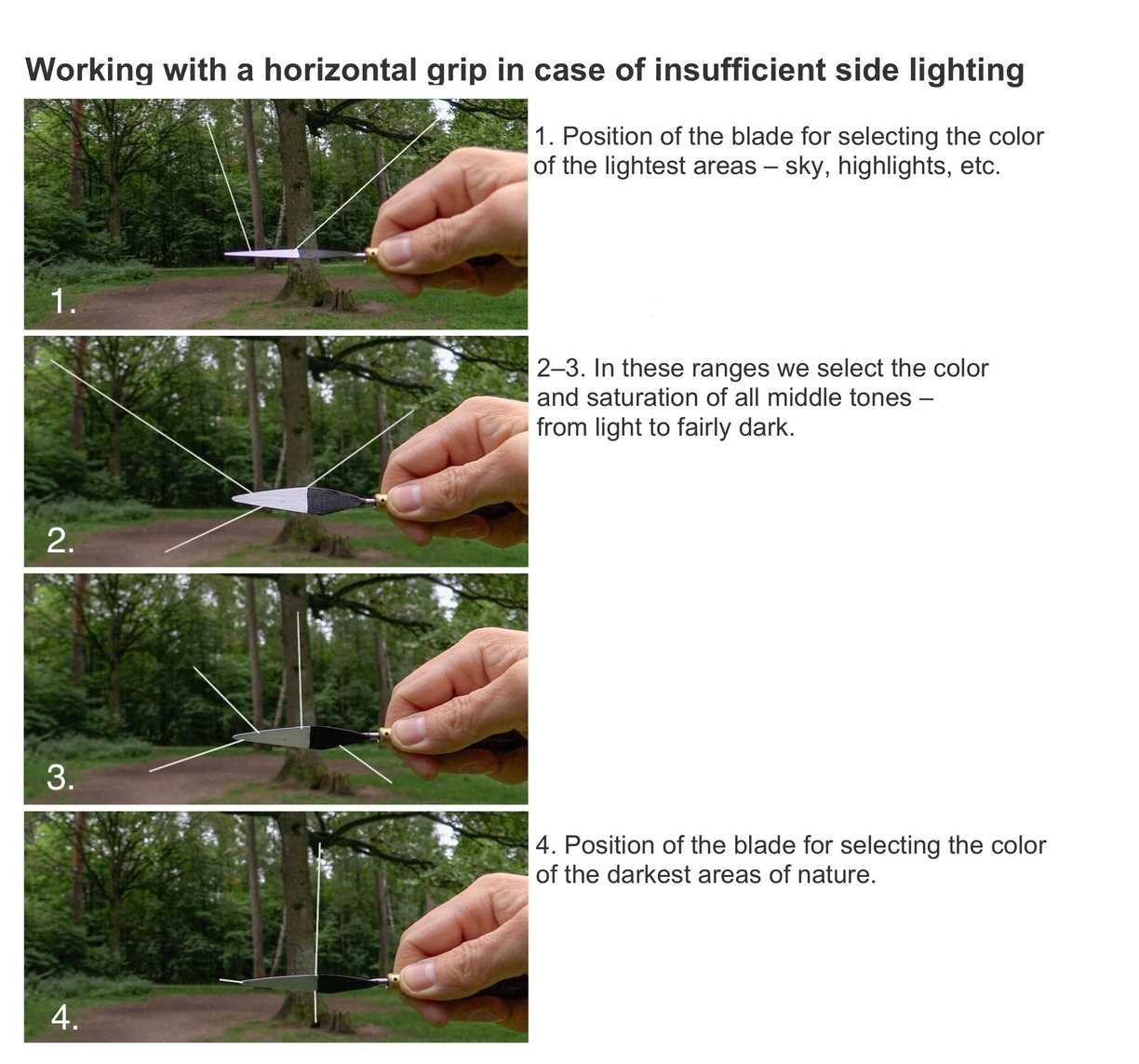 Working with a horizontal grip in case of insufficient side lighting

1.

1. Position of the blade for selecting the color of the lightest areas – sky, highlights, etc.

2.

2–3. In these ranges we select the color and saturation of all middle tones – from light to fairly dark.

3.

4.

4. Position of the blade for selecting the color of the darkest areas of nature.