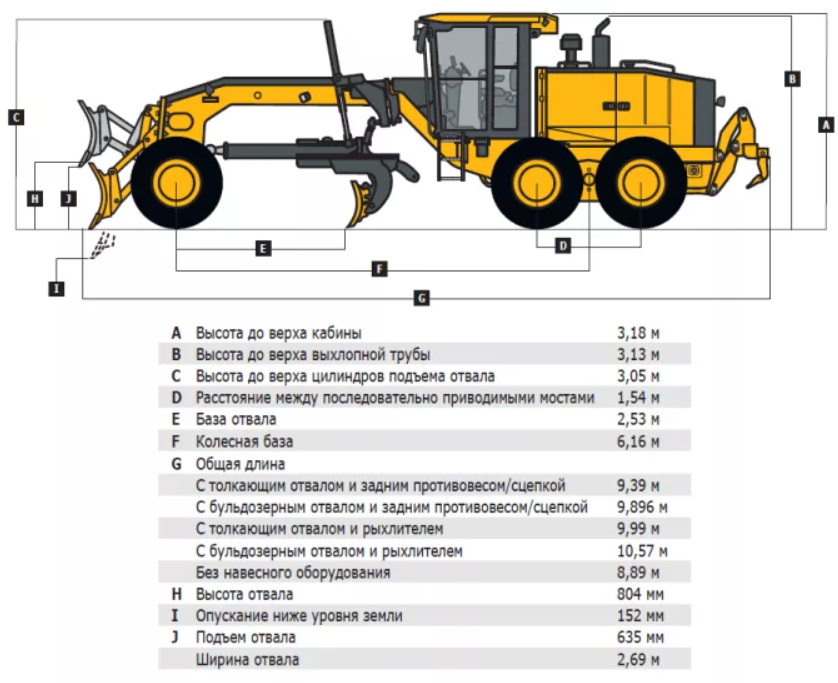 C
B
A
H
J
E
D
F
I
G

| | | |
|---|---|---|
| A | Высота до верха кабины | 3,18 м |
| B | Высота до верха выхлопной трубы | 3,13 м |
| C | Высота до верха цилиндров подъема отвала | 3,05 м |
| D | Расстояние между последовательно приводимыми мостами | 1,54 м |
| E | База отвала | 2,53 м |
| F | Колесная база | 6,16 м |
| G | Общая длина | |
| | С толкающим отвалом и задним противовесом/сцепкой | 9,39 м |
| | С бульдозерным отвалом и задним противовесом/сцепкой | 9,896 м |
| | С толкающим отвалом и рыхлителем | 9,99 м |
| | С бульдозерным отвалом и рыхлителем | 10,57 м |
| | Без навесного оборудования | 8,89 м |
| H | Высота отвала | 804 мм |
| I | Опускание ниже уровня земли | 152 мм |
| J | Подъем отвала | 635 мм |
| | Ширина отвала | 2,69 м |