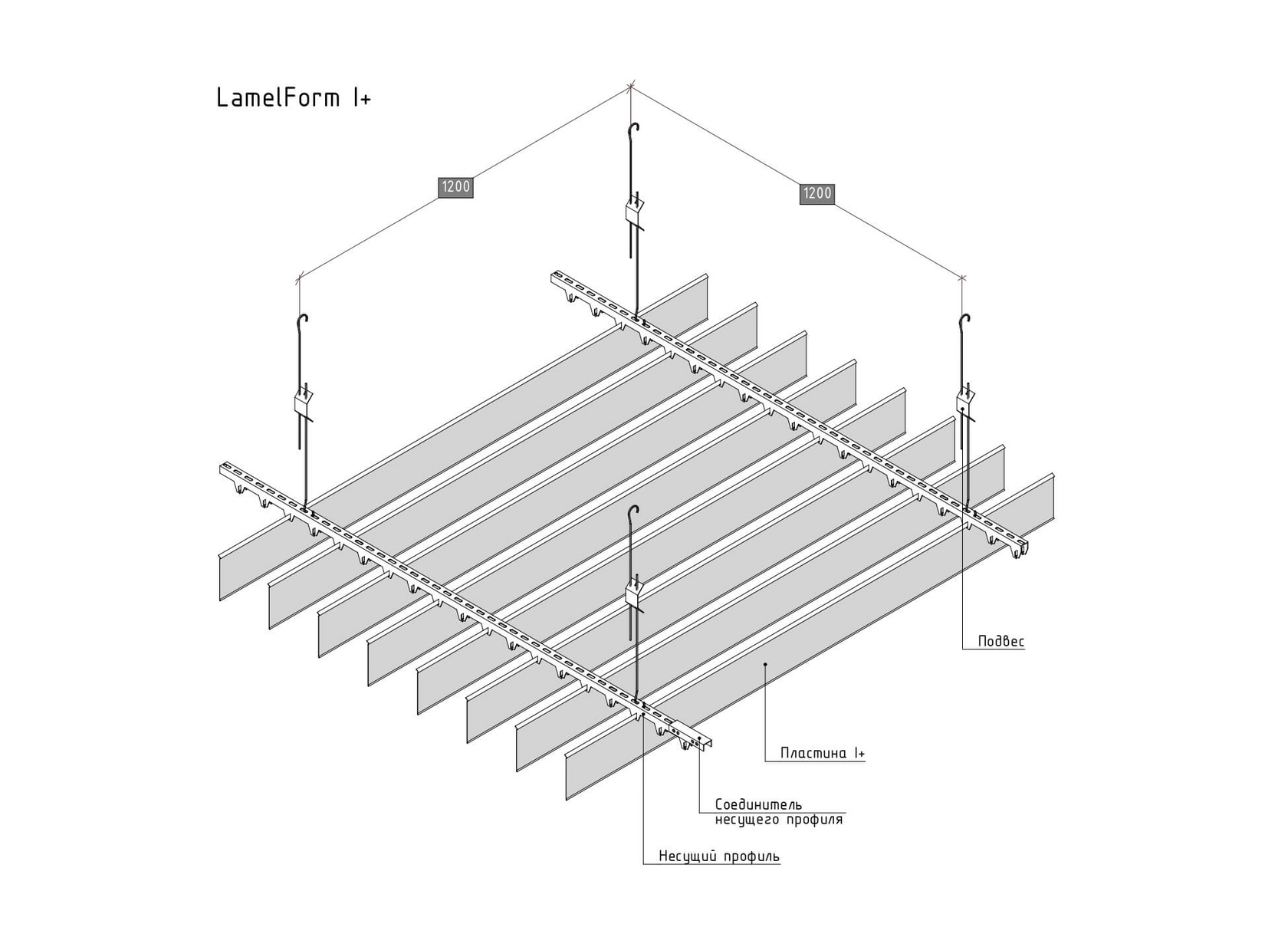 LamelForm I+

1200

1200

Подвес

Пластина I+

Соединитель несущего профиля

Несущий профиль