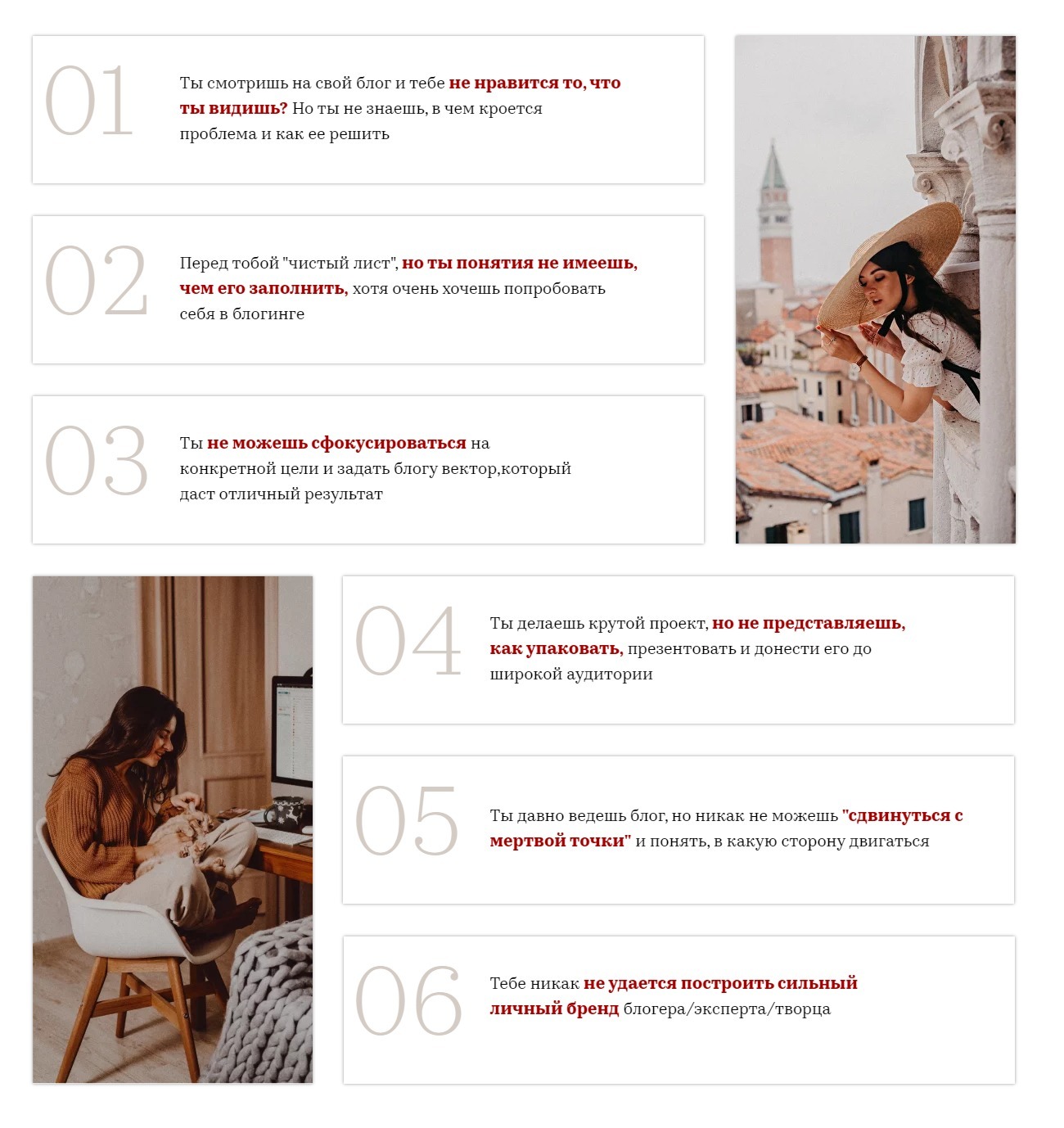 01

Ты смотришь на свой блог и тебе не нравится то, что ты видишь? Но ты не знаешь, в чем кроется проблема и как ее решить

02

Перед тобой "чистый лист", но ты понятия не имеешь, чем его заполнить, хотя очень хочешь попробовать себя в блогинге

03

Ты не можешь сфокусироваться на конкретной цели и задать блогу вектор,который даст отличный результат

04

Ты делаешь крутой проект, но не представляешь, как упаковать, презентовать и донести его до широкой аудитории

05

Ты давно ведешь блог, но никак не можешь "сдвинуться с мертвой точки" и понять, в какую сторону двигаться

06

Тебе никак не удается построить сильный личный бренд блогера/эксперта/творца