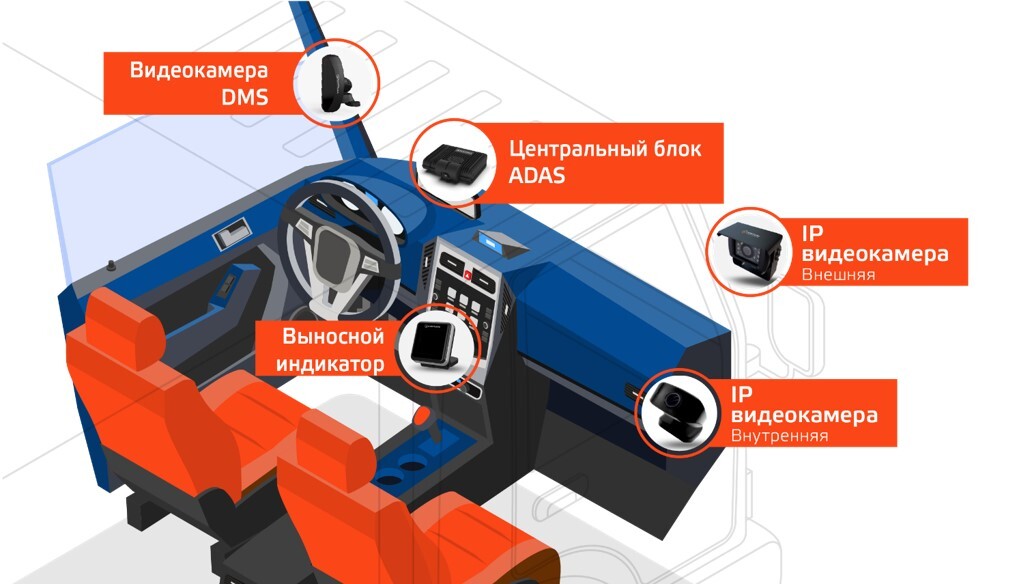 Видеокамера DMS

Центральный блок ADAS

IP видеокамера
Внешняя

Выносной индикатор

IP видеокамера
Внутренняя