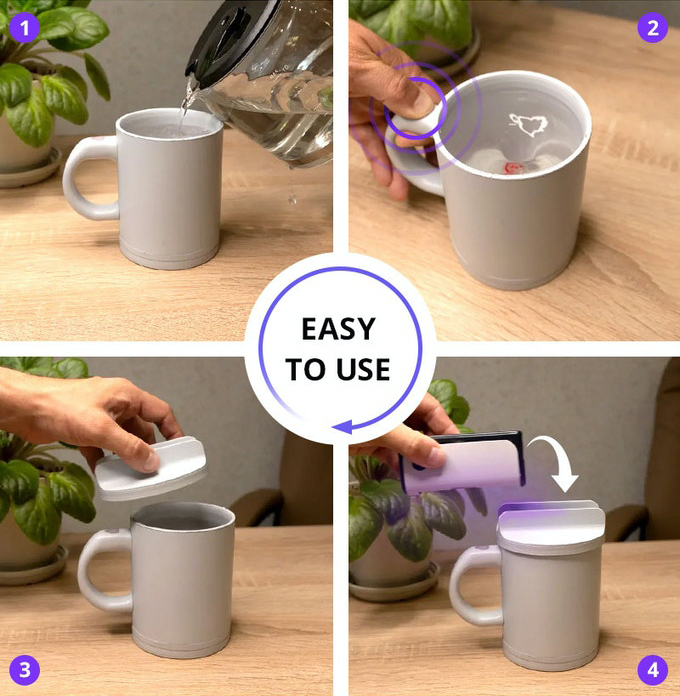 1

2

EASY TO USE

3

4