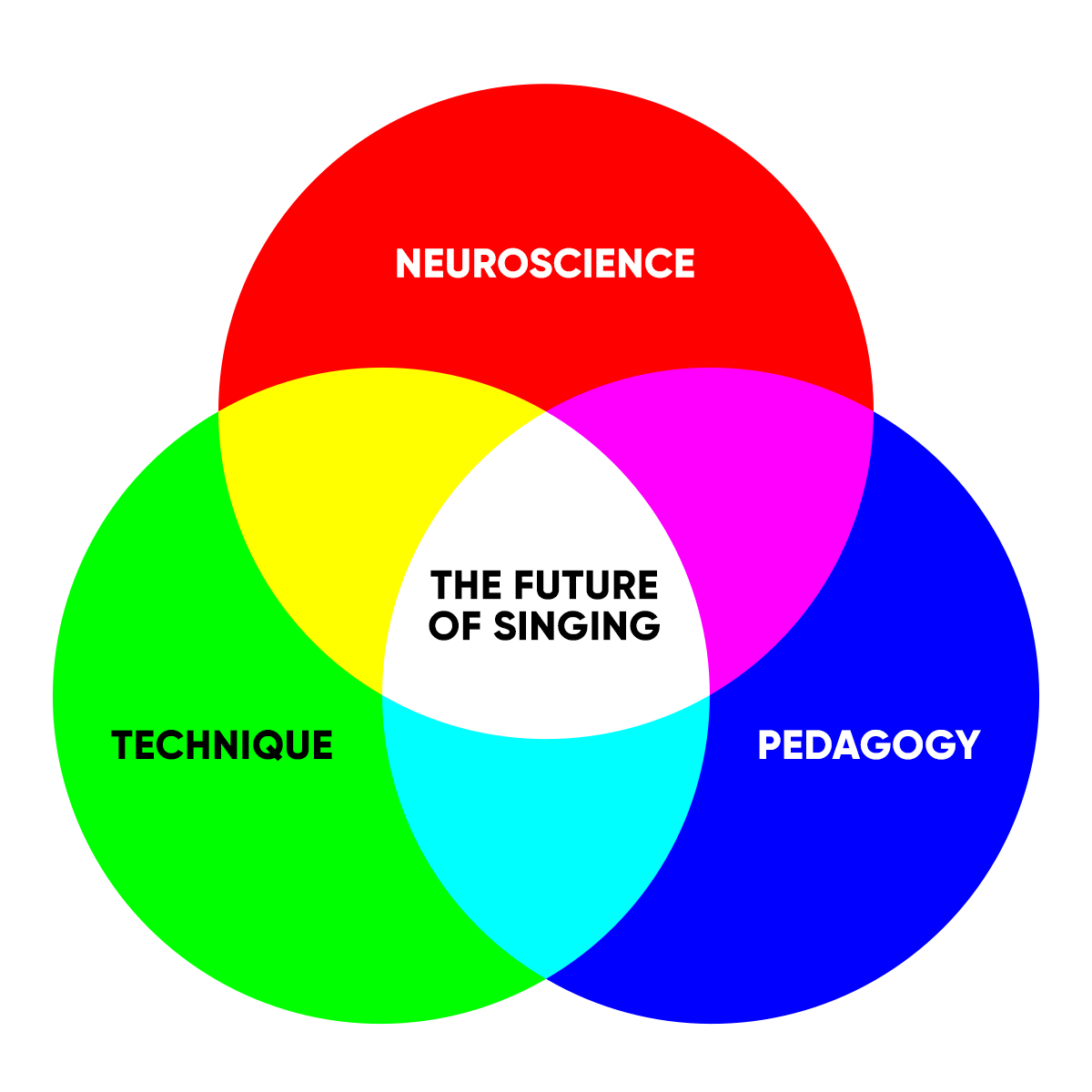 NEUROSCIENCE

THE FUTURE OF SINGING

TECHNIQUE

PEDAGOGY