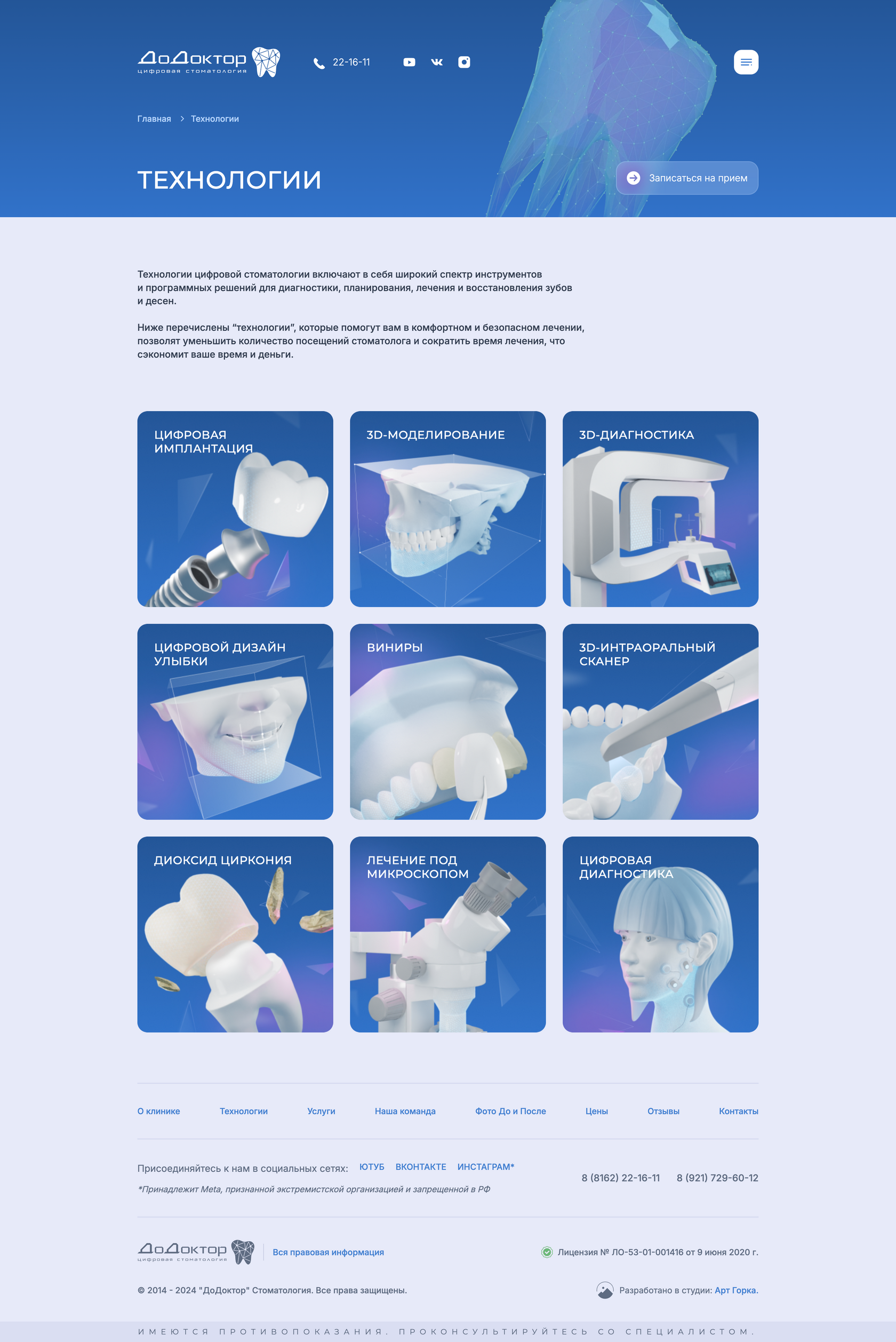 ДоДоктор
цифровая стоматология

22-16-11

Главная > Технологии

ТЕХНОЛОГИИ

Записаться на прием

Технологии цифровой стоматологии включают в себя широкий спектр инструментов и программных решений для диагностики, планирования, лечения и восстановления зубов и десен.

Ниже перечислены “технологии”, которые помогут вам в комфортном и безопасном лечении, позволят уменьшить количество посещений стоматолога и сократить время лечения, что сэкономит ваше время и деньги.

ЦИФРОВАЯ ИМПЛАНТАЦИЯ

3D-МОДЕЛИРОВАНИЕ

3D-ДИАГНОСТИКА

ЦИФРОВОЙ ДИЗАЙН УЛЫБКИ

ВИНИРЫ

3D-ИНТРАОРАЛЬНЫЙ СКАНЕР

ДИОКСИД ЦИРКОНИЯ

ЛЕЧЕНИЕ ПОД МИКРОСКОПОМ

ЦИФРОВАЯ ДИАГНОСТИКА

О клинике Технологии Услуги Наша команда Фото До и После Цены Отзывы Контакты

Присоединяйтесь к нам в социальных сетях: ЮТУБ ВКОНТАКТЕ ИНСТАГРАМ*

*Принадлежит Meta, признанной экстремистской организацией и запрещенной в РФ

8 (8162) 22-16-11 8 (921) 729-60-12

ДоДоктор
цифровая стоматология

Вся правовая информация

Лицензия № ЛО-53-01-001416 от 9 июня 2020 г.

© 2014 - 2024 "ДоДоктор" Стоматология. Все права защищены.

Разработано в студии: Арт Горка.

ИМЕЮТСЯ ПРОТИВОПОКАЗАНИЯ. ПРОКОНСУЛЬТИРУЙТЕСЬ СО СПЕЦИАЛИСТОМ.