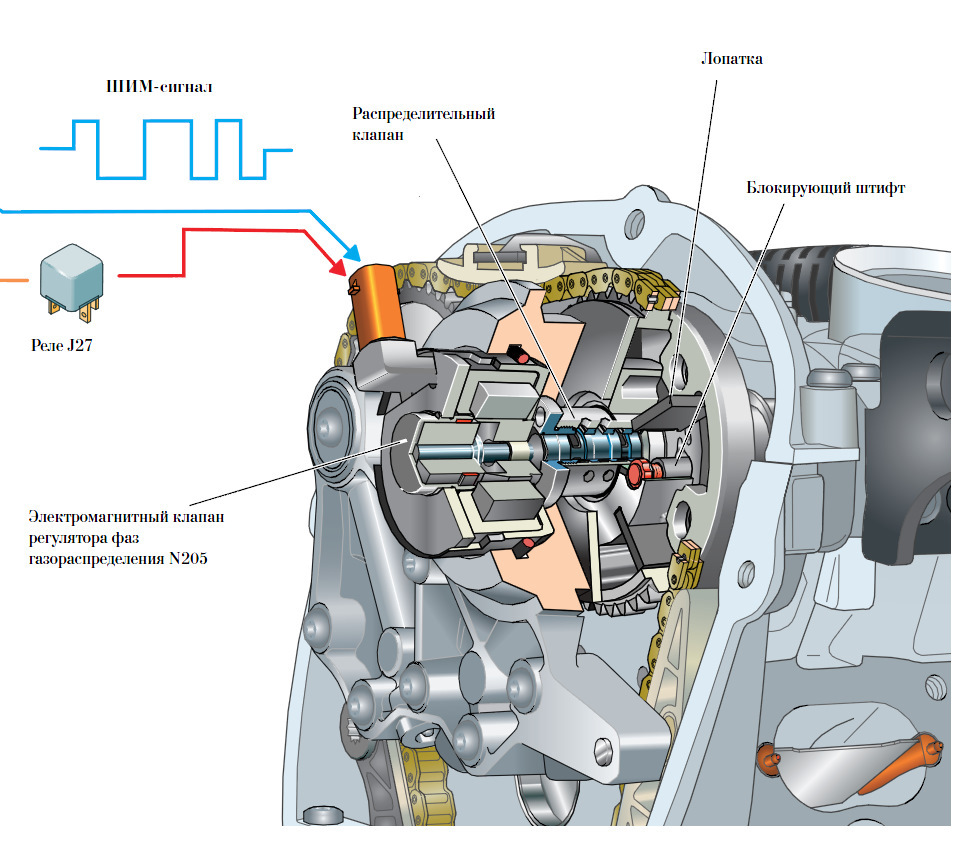 ШИМ-сигнал

Распределительный клапан

Лопатка

Блокирующий штифт

Реле J27

Электромагнитный клапан регулятора фаз газораспределения N205