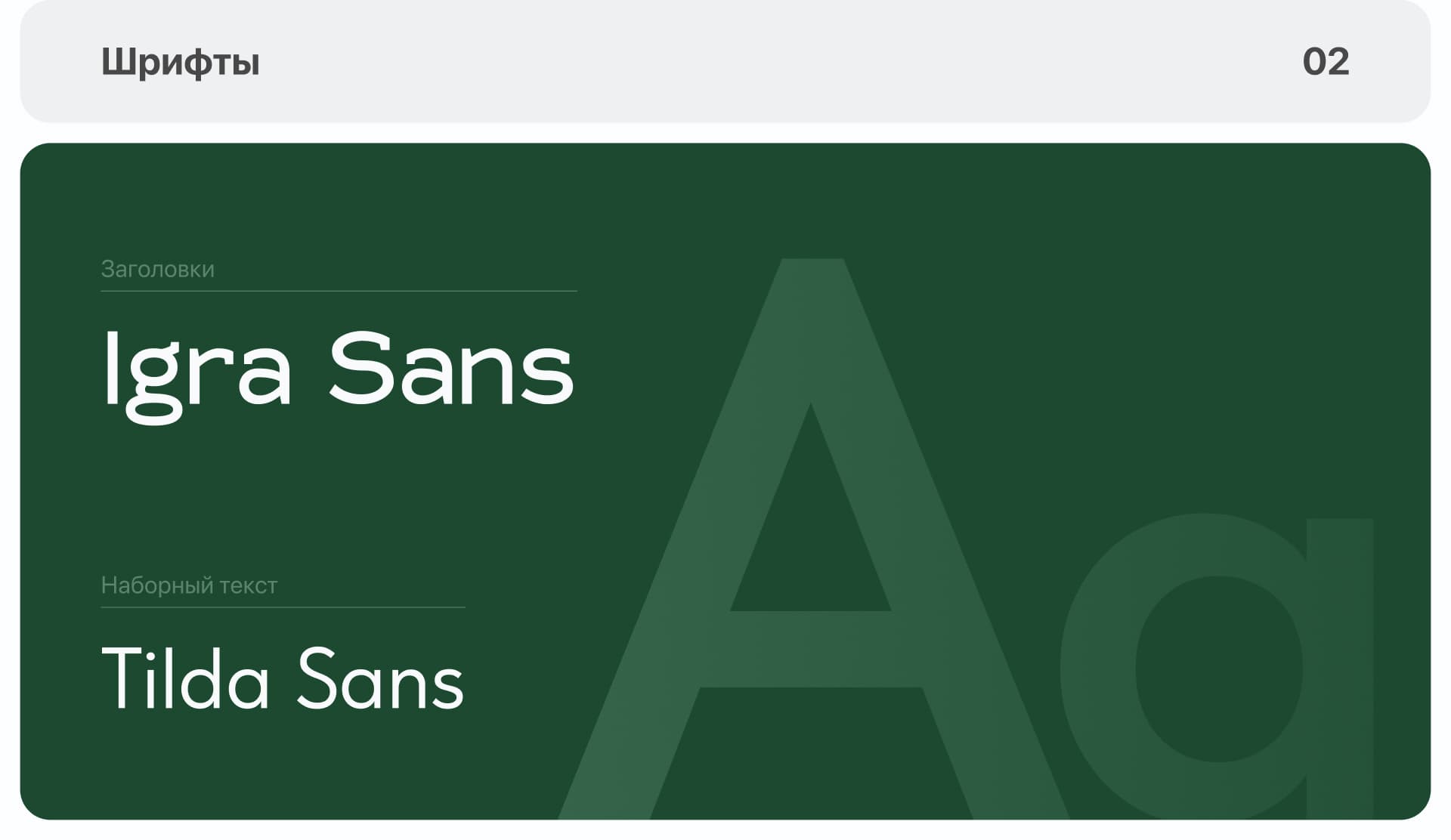 Шрифты

02

Заголовки

Igra Sans

Наборный текст

Tilda Sans

Aa