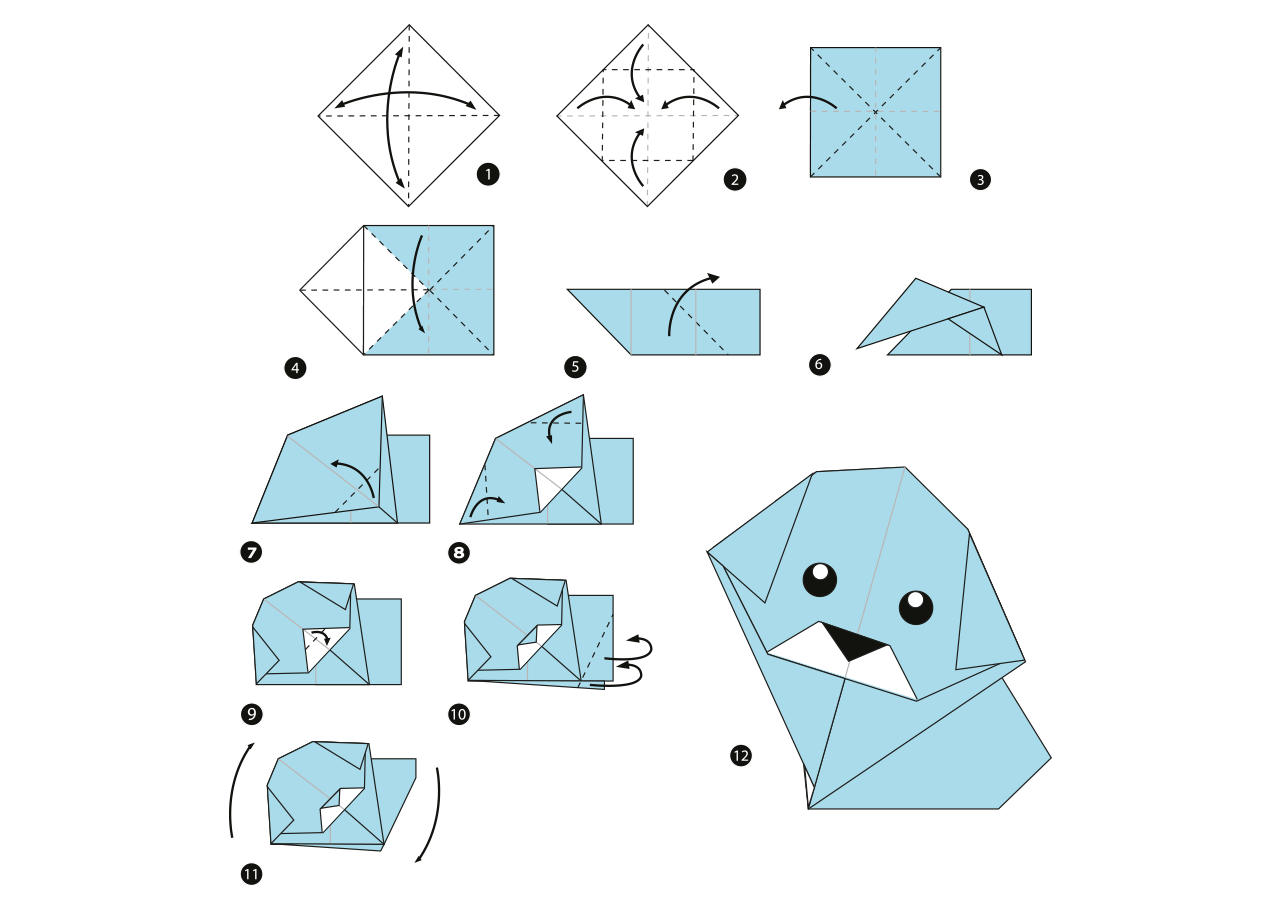 1
2
3
4
5
6
7
8
9
10
11
12