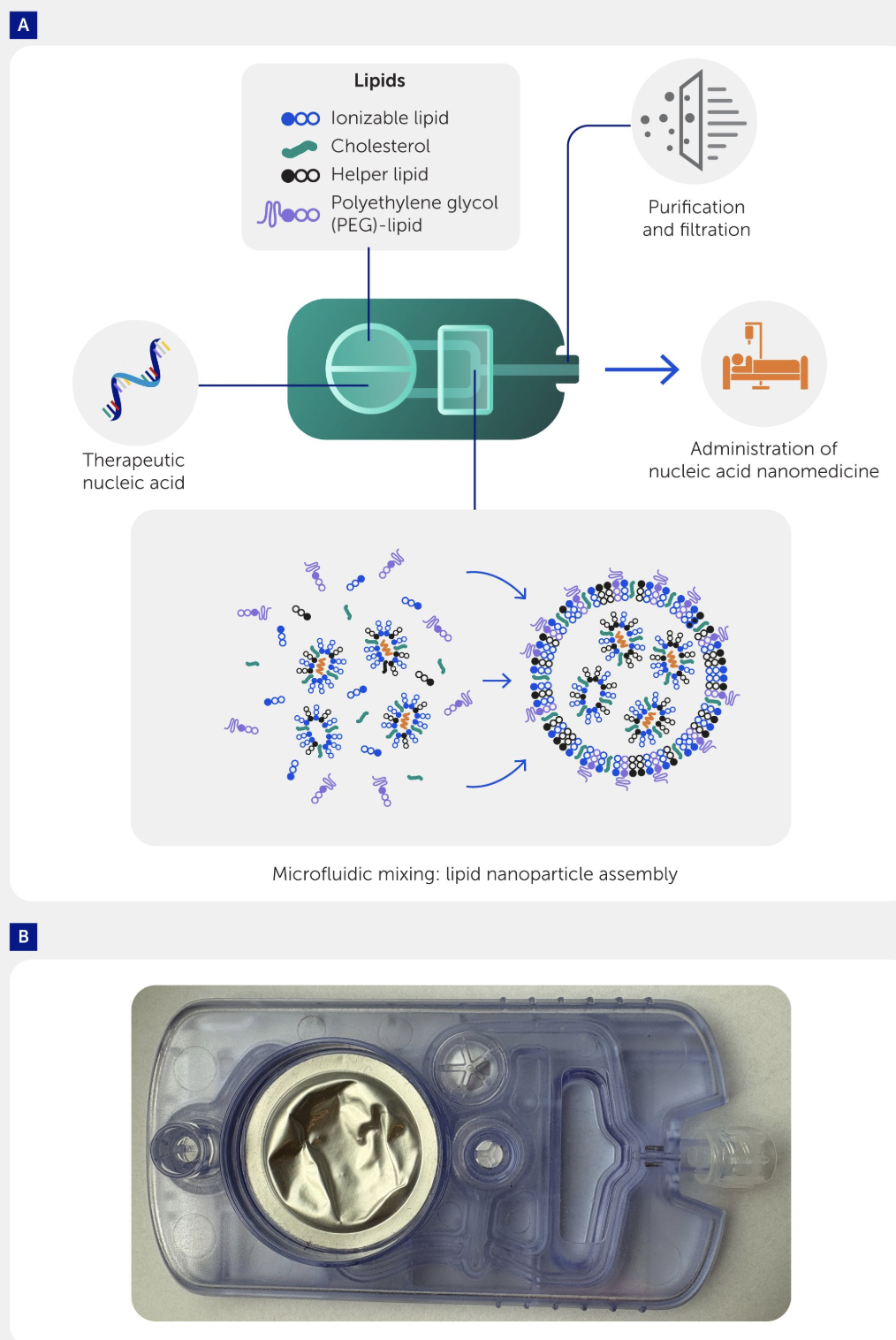 A

Lipids
Ionizable lipid
Cholesterol
Helper lipid
Polyethylene glycol (PEG)-lipid

Purification and filtration

Therapeutic nucleic acid

Administration of nucleic acid nanomedicine

Microfluidic mixing: lipid nanoparticle assembly

B