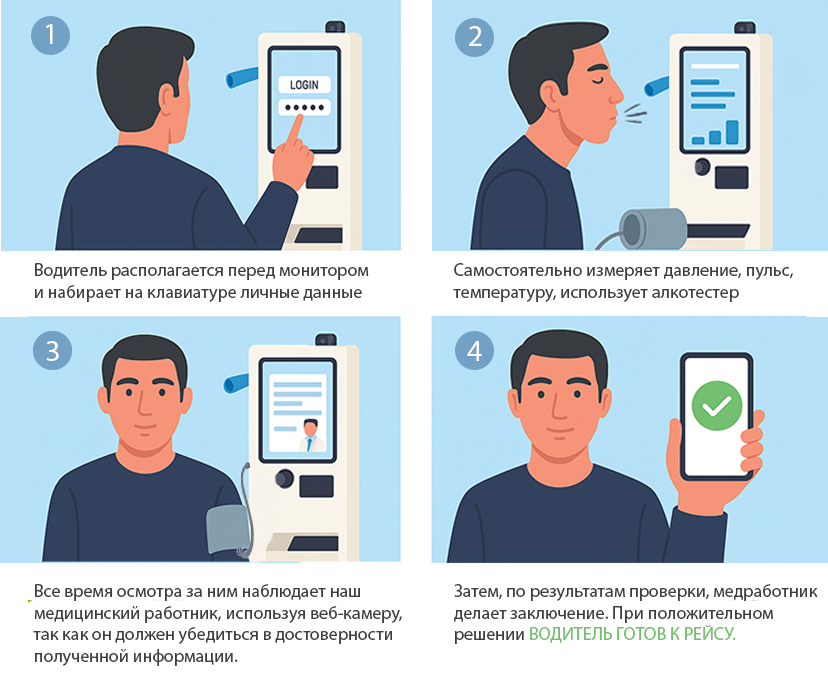 1

LOGIN

•••••

Водитель располагается перед монитором и набирает на клавиатуре личные данные

2

Самостоятельно измеряет давление, пульс, температуру, использует алкотестер

3

Все время осмотра за ним наблюдает наш медицинский работник, используя веб-камеру, так как он должен убедиться в достоверности полученной информации.

4

Затем, по результатам проверки, медработник делает заключение. При положительном решении ВОДИТЕЛЬ ГОТОВ К РЕЙСУ.