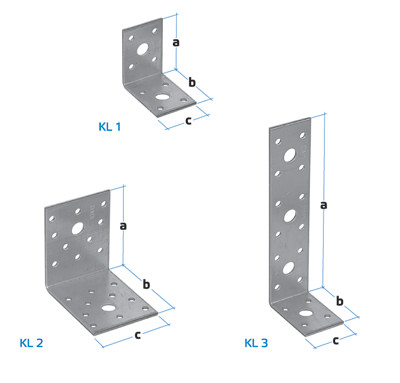 a
b
c
KL 1

a
b
c
KL 2

a
b
c
KL 3