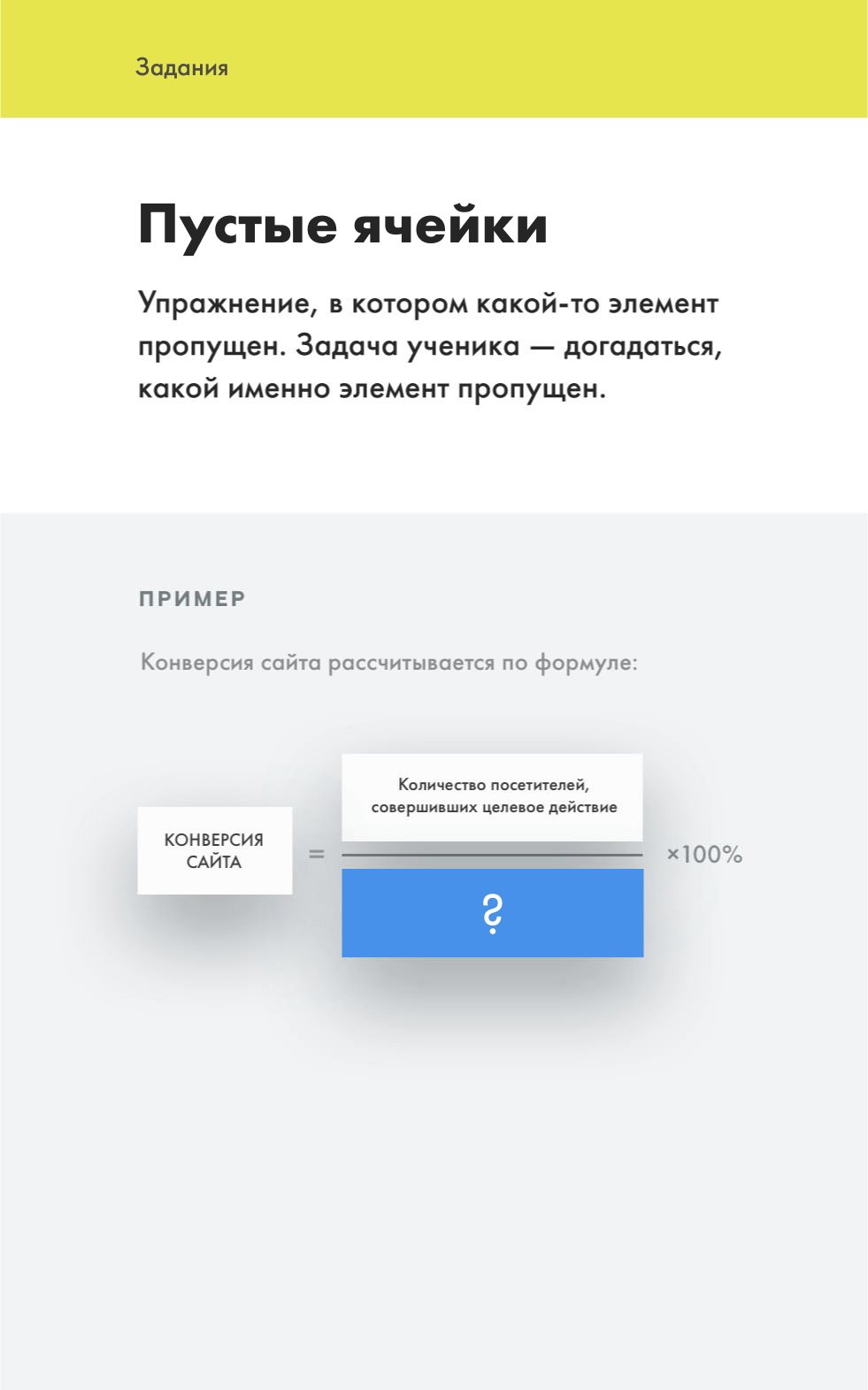 Задания

Пустые ячейки

Упражнение, в котором какой-то элемент пропущен. Задача ученика — догадаться, какой именно элемент пропущен.

ПРИМЕР

Конверсия сайта рассчитывается по формуле:

КОНВЕРСИЯ САЙТА

=

Количество посетителей, совершивших целевое действие

?

×100%