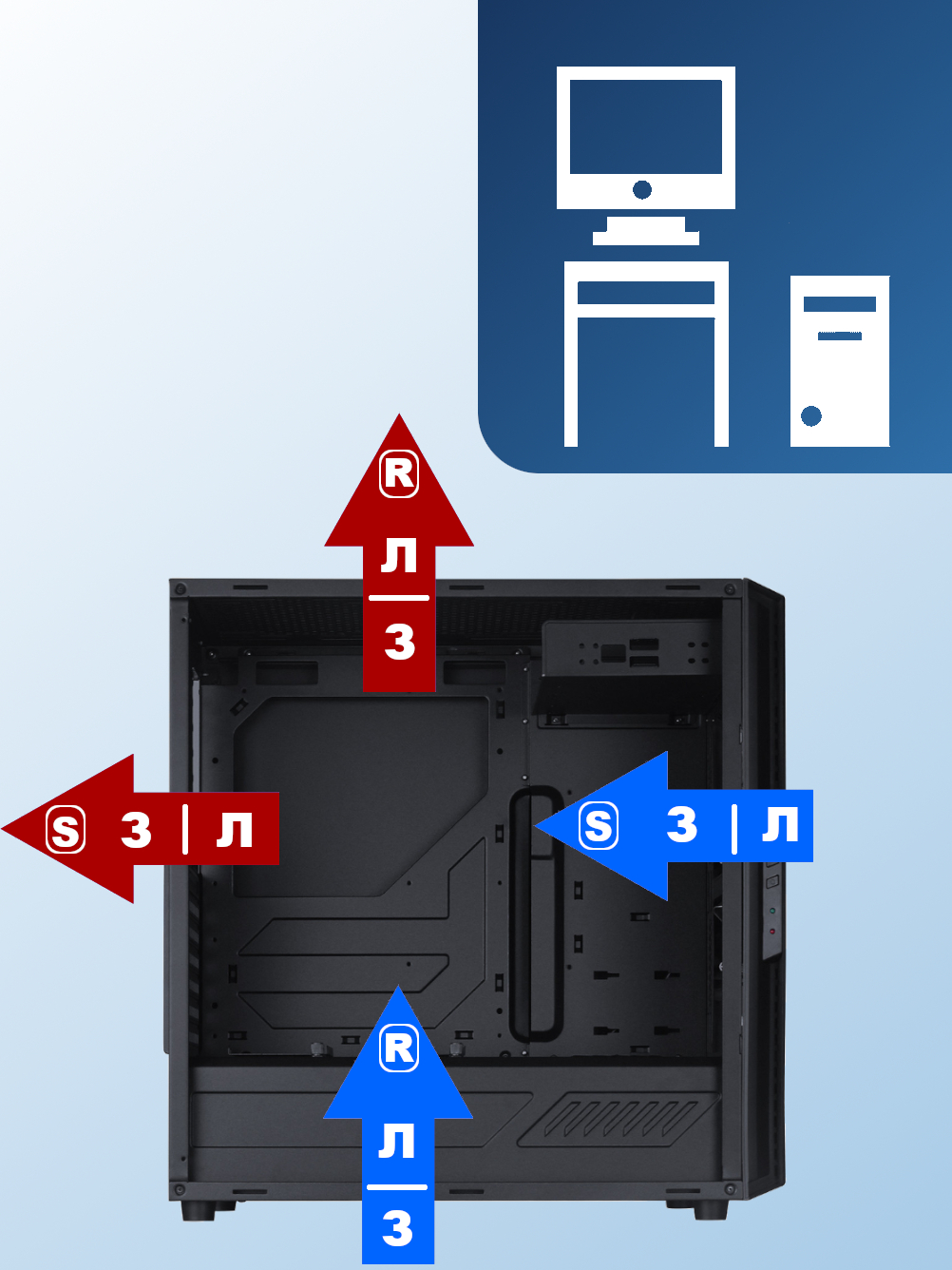 R
Л
З

S З | Л

S З | Л

R
Л
З