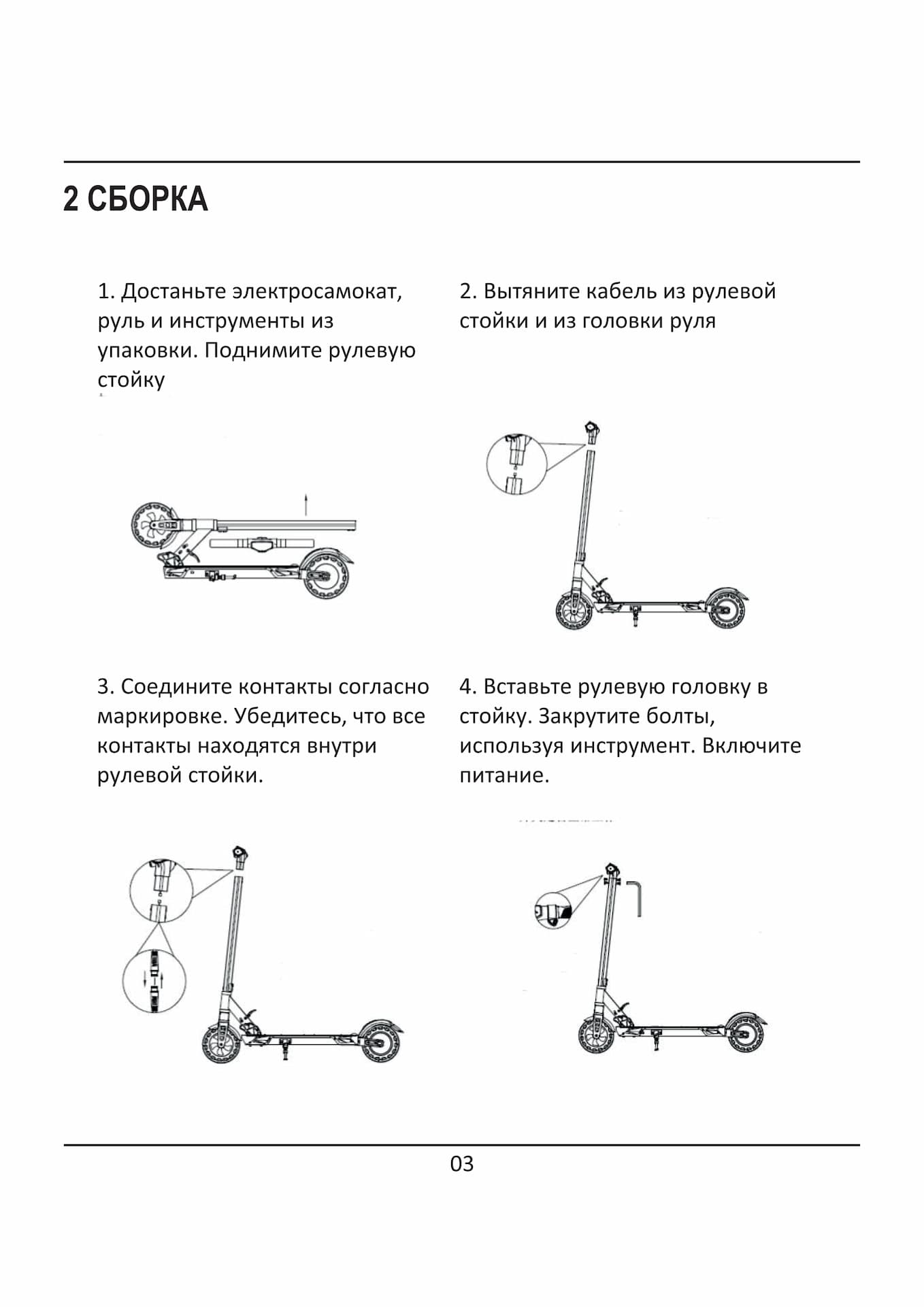 2 СБОРКА

1. Достаньте электросамокат, руль и инструменты из упаковки. Поднимите рулевую стойку

2. Вытяните кабель из рулевой стойки и из головки руля

3. Соедините контакты согласно маркировке. Убедитесь, что все контакты находятся внутри рулевой стойки.

4. Вставьте рулевую головку в стойку. Закрутите болты, используя инструмент. Включите питание.

03