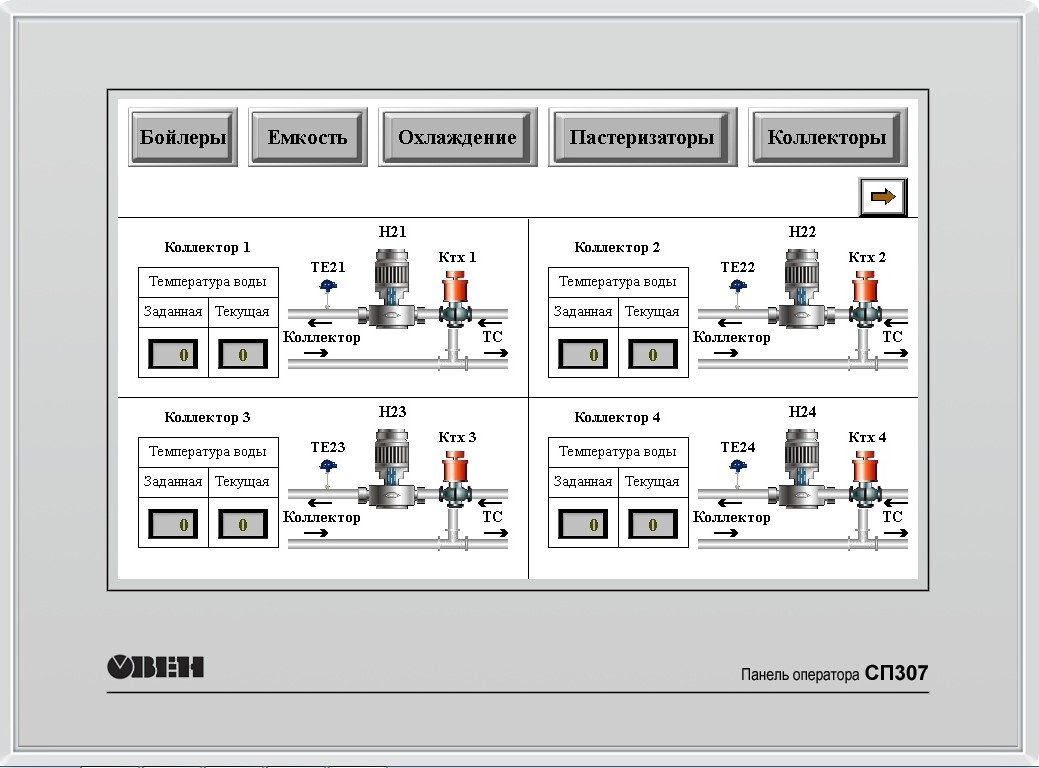 Бойлеры Емкость Охлаждение Пастеризаторы Коллекторы

Коллектор 1

| Температура воды | |
|---|---|
| Заданная | Текущая |
| 0 | 0 |

Н21
ТЕ21
Ктх 1
Коллектор
ТС

Коллектор 2

| Температура воды | |
|---|---|
| Заданная | Текущая |
| 0 | 0 |

Н22
ТЕ22
Ктх 2
Коллектор
ТС

Коллектор 3

| Температура воды | |
|---|---|
| Заданная | Текущая |
| 0 | 0 |

Н23
ТЕ23
Ктх 3
Коллектор
ТС

Коллектор 4

| Температура воды | |
|---|---|
| Заданная | Текущая |
| 0 | 0 |

Н24
ТЕ24
Ктх 4
Коллектор
ТС

ОВЕН

Панель оператора СП307