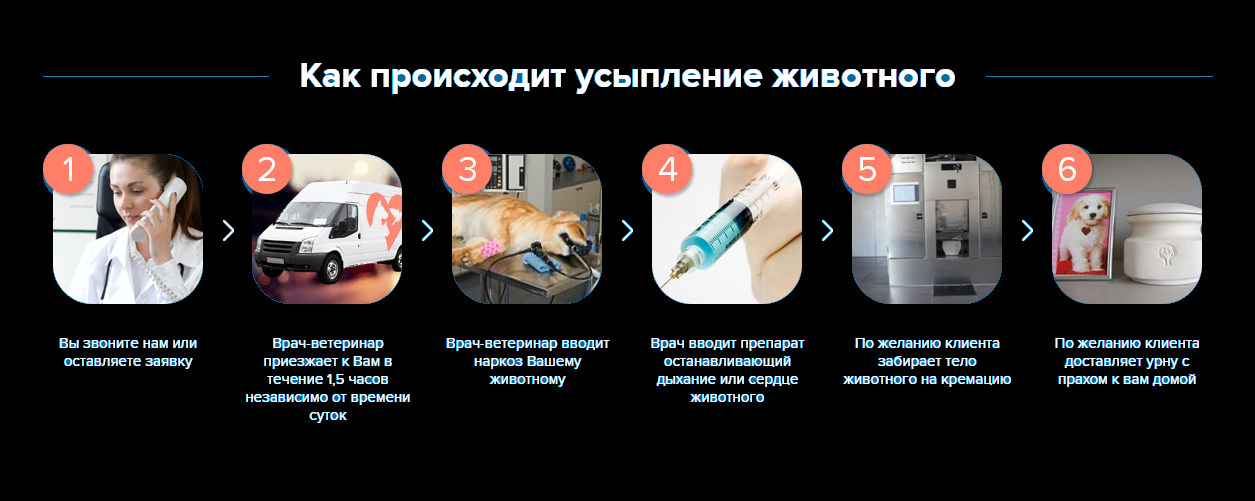 Как происходит усыпление животного

1
Вы звоните нам или оставляете заявку

2
Врач-ветеринар приезжает к Вам в течение 1,5 часов независимо от времени суток

3
Врач-ветеринар вводит наркоз Вашему животному

4
Врач вводит препарат останавливающий дыхание или сердце животного

5
По желанию клиента забирает тело животного на кремацию

6
По желанию клиента доставляет урну с прахом к вам домой