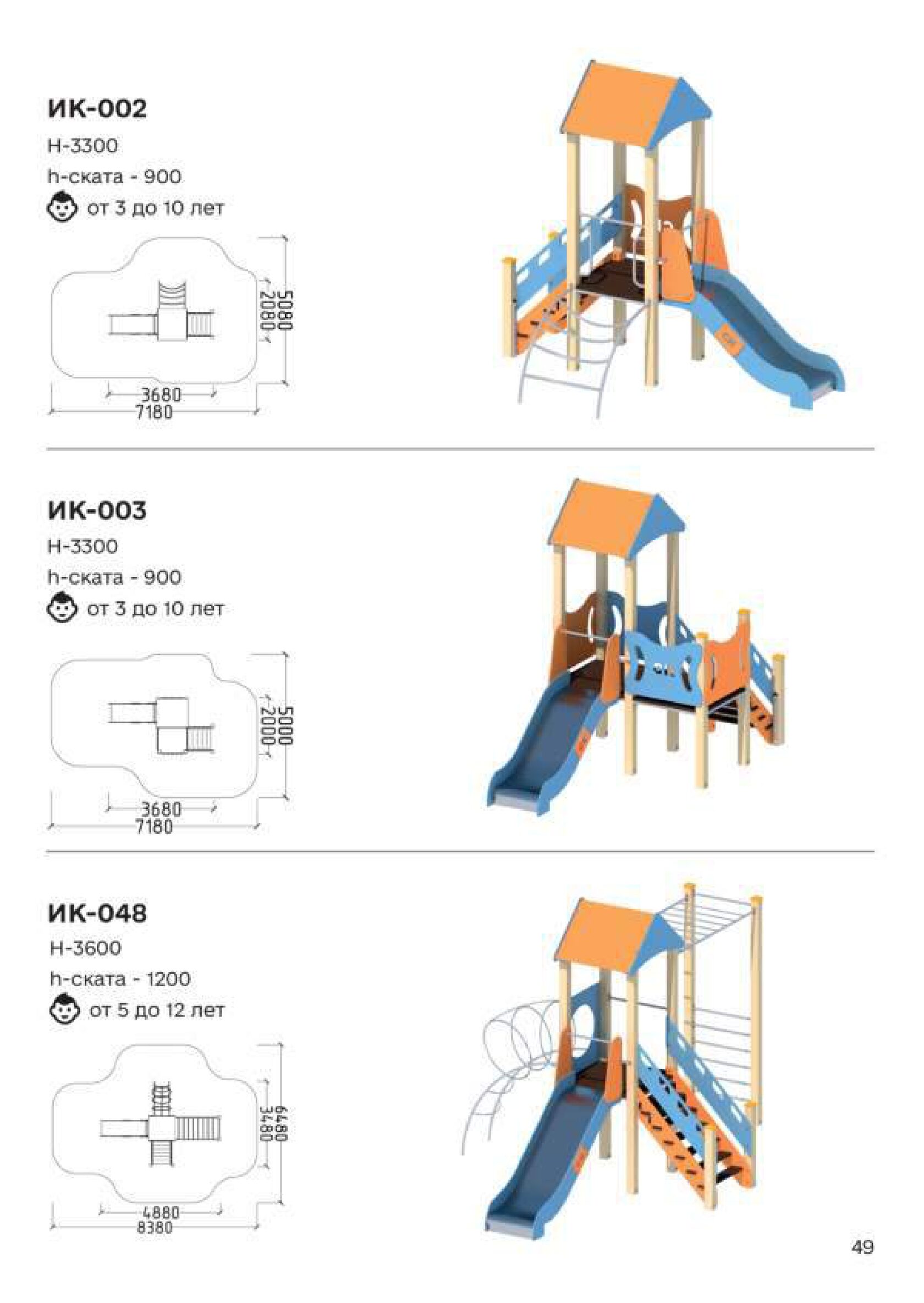 ИК-002

Н-3300

h-ската - 900

от 3 до 10 лет

5080
2080
3680
7180

ИК-003

Н-3300

h-ската - 900

от 3 до 10 лет

5000
2000
3680
7180

ИК-048

Н-3600

h-ската - 1200

от 5 до 12 лет

6480
3480
4880
8380

49