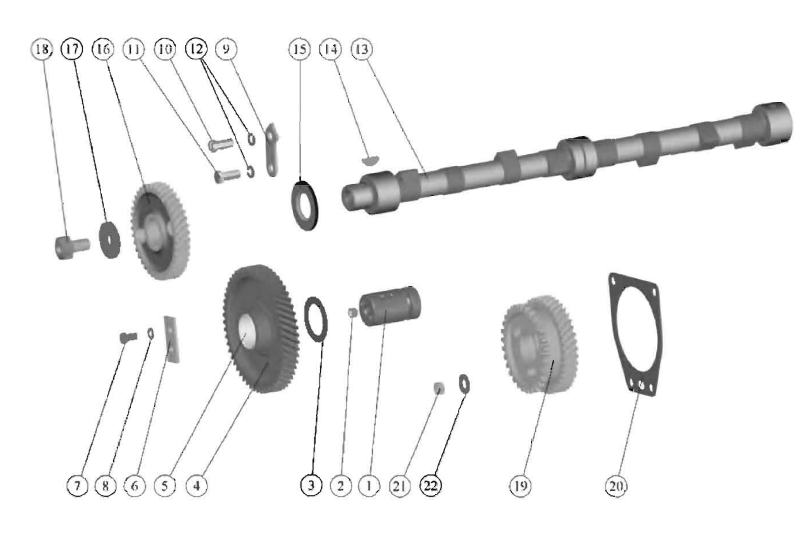 18 17 16 11 10 12 9 15 14 13

7 8 6 5 4 3 2 1 21 22 19 20