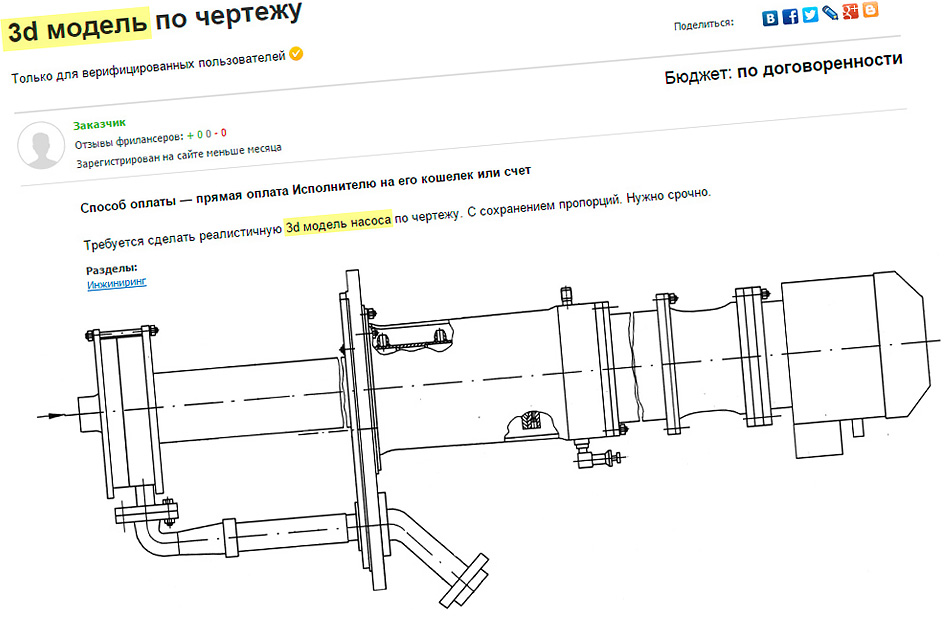 3d модель по чертежу

Поделиться:

Только для верифицированных пользователей

Бюджет: по договоренности

Заказчик
Отзывы фрилансеров: + 0 0 - 0
Зарегистрирован на сайте меньше месяца

Способ оплаты — прямая оплата Исполнителю на его кошелек или счет

Требуется сделать реалистичную 3d модель насоса по чертежу. С сохранением пропорций. Нужно срочно.

Разделы:
Инжиниринг