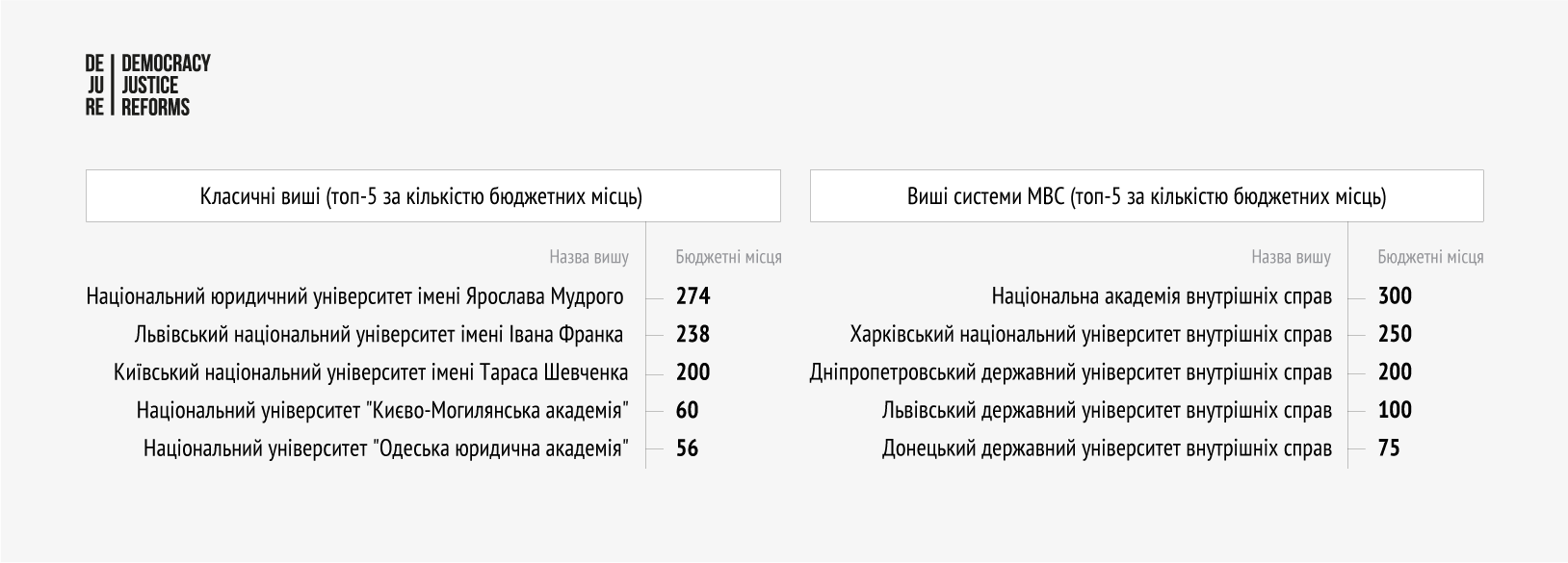 DE JU RE | DEMOCRACY JUSTICE REFORMS

Класичні виші (топ-5 за кількістю бюджетних місць)

| Назва вишу | Бюджетні місця |
|---|---|
| Національний юридичний університет імені Ярослава Мудрого | 274 |
| Львівський національний університет імені Івана Франка | 238 |
| Київський національний університет імені Тараса Шевченка | 200 |
| Національний університет "Києво-Могилянська академія" | 60 |
| Національний університет "Одеська юридична академія" | 56 |

Виші системи МВС (топ-5 за кількістю бюджетних місць)

| Назва вишу | Бюджетні місця |
|---|---|
| Національна академія внутрішніх справ | 300 |
| Харківський національний університет внутрішніх справ | 250 |
| Дніпропетровський державний університет внутрішніх справ | 200 |
| Львівський державний університет внутрішніх справ | 100 |
| Донецький державний університет внутрішніх справ | 75 |