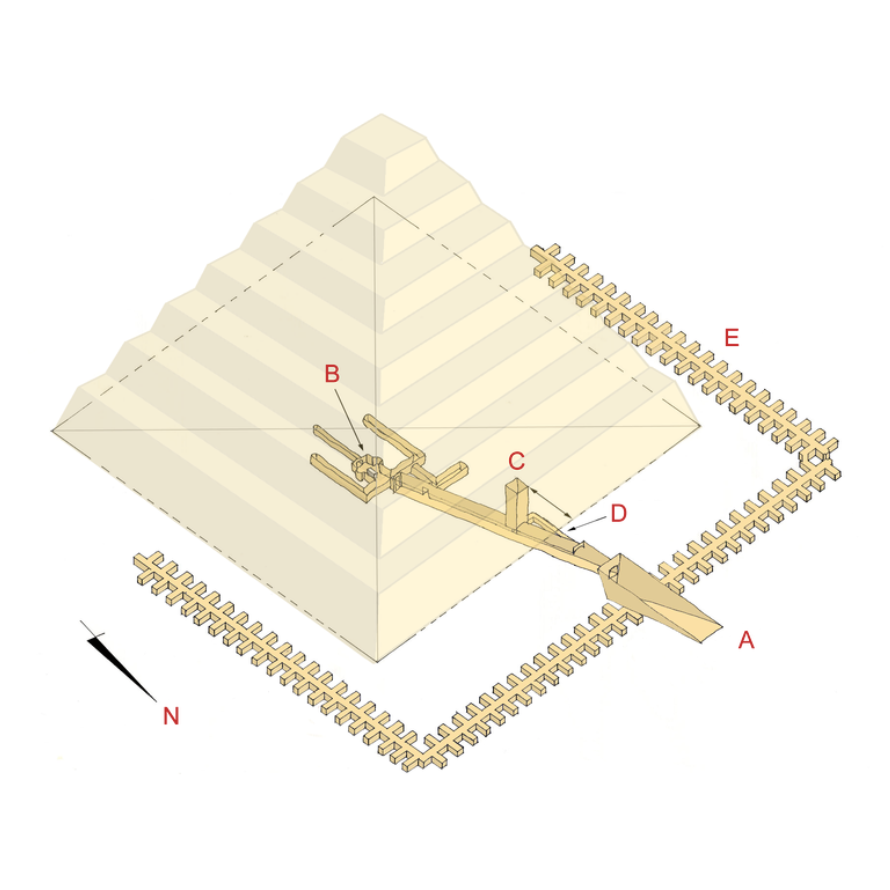 E
B
C
D
A
N