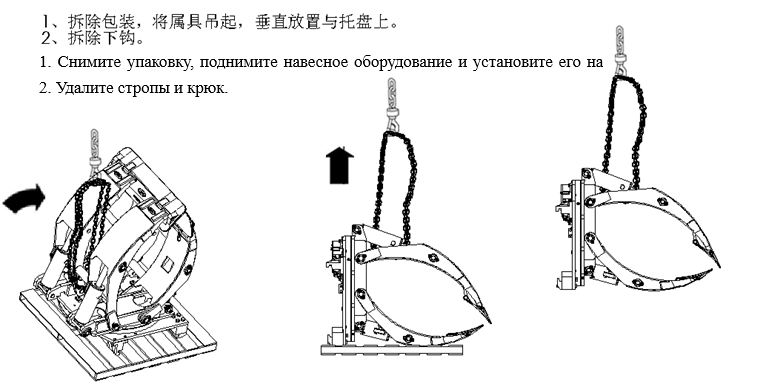 1、拆除包装，将属具吊起，垂直放置与托盘上。
2、拆除下钩。

1. Снимите упаковку, поднимите навесное оборудование и установите его на

2. Удалите стропы и крюк.