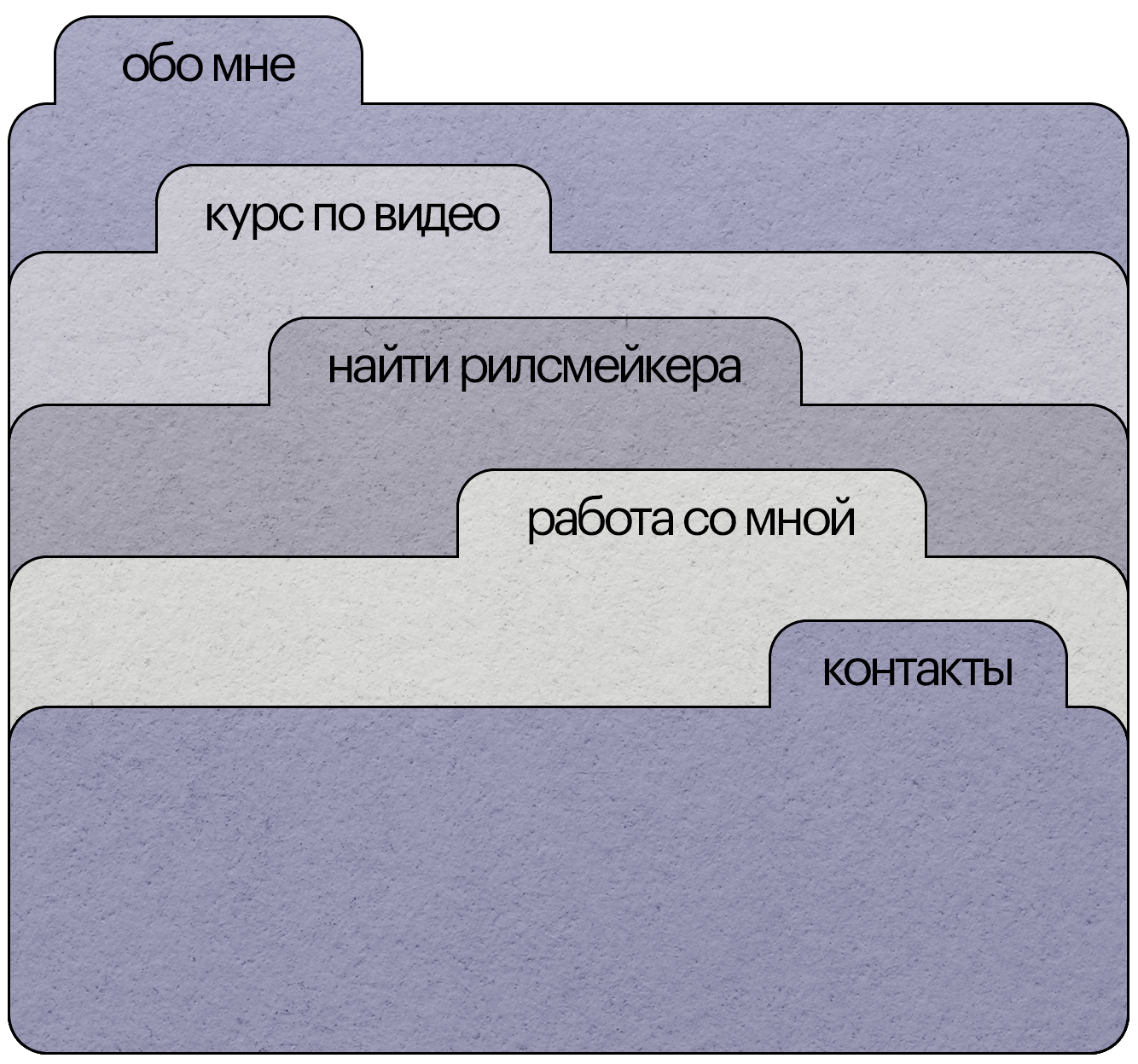 обо мне

курс по видео

найти рилсмейкера

работа со мной

контакты