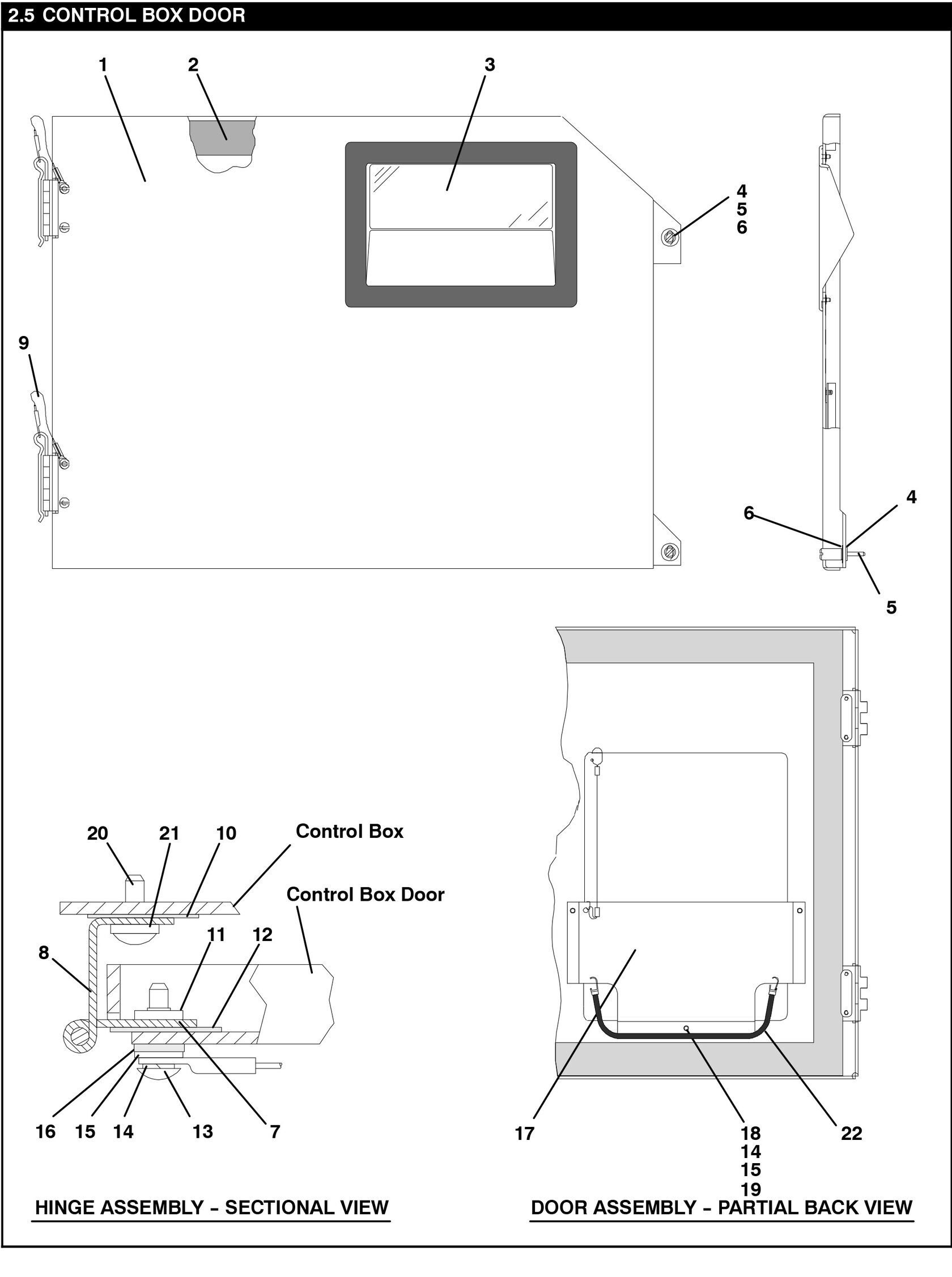 2.5 CONTROL BOX DOOR

1 2 3

4
5
6

9

6 4

5

20 21 10 Control Box

Control Box Door

11 12

8

16 15 14 13 7

17

18
14
15
19

22

HINGE ASSEMBLY – SECTIONAL VIEW

DOOR ASSEMBLY – PARTIAL BACK VIEW