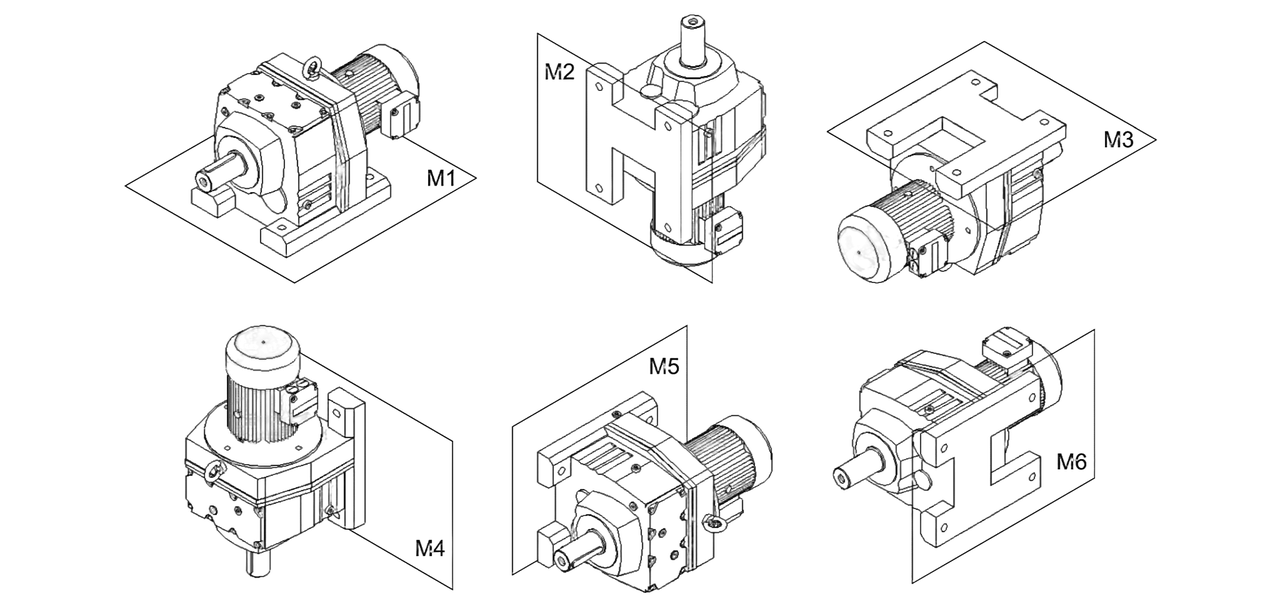 M1
M2
M3
M4
M5
M6