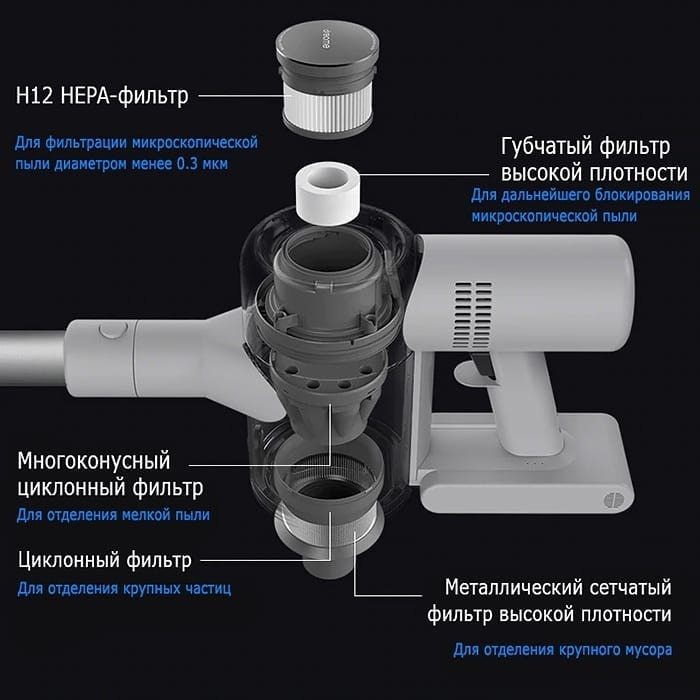 dreame

H12 HEPA-фильтр

Для фильтрации микроскопической пыли диаметром менее 0.3 мкм

Губчатый фильтр высокой плотности

Для дальнейшего блокирования микроскопической пыли

Многоконусный циклонный фильтр

Для отделения мелкой пыли

Циклонный фильтр

Для отделения крупных частиц

Металлический сетчатый фильтр высокой плотности

Для отделения крупного мусора