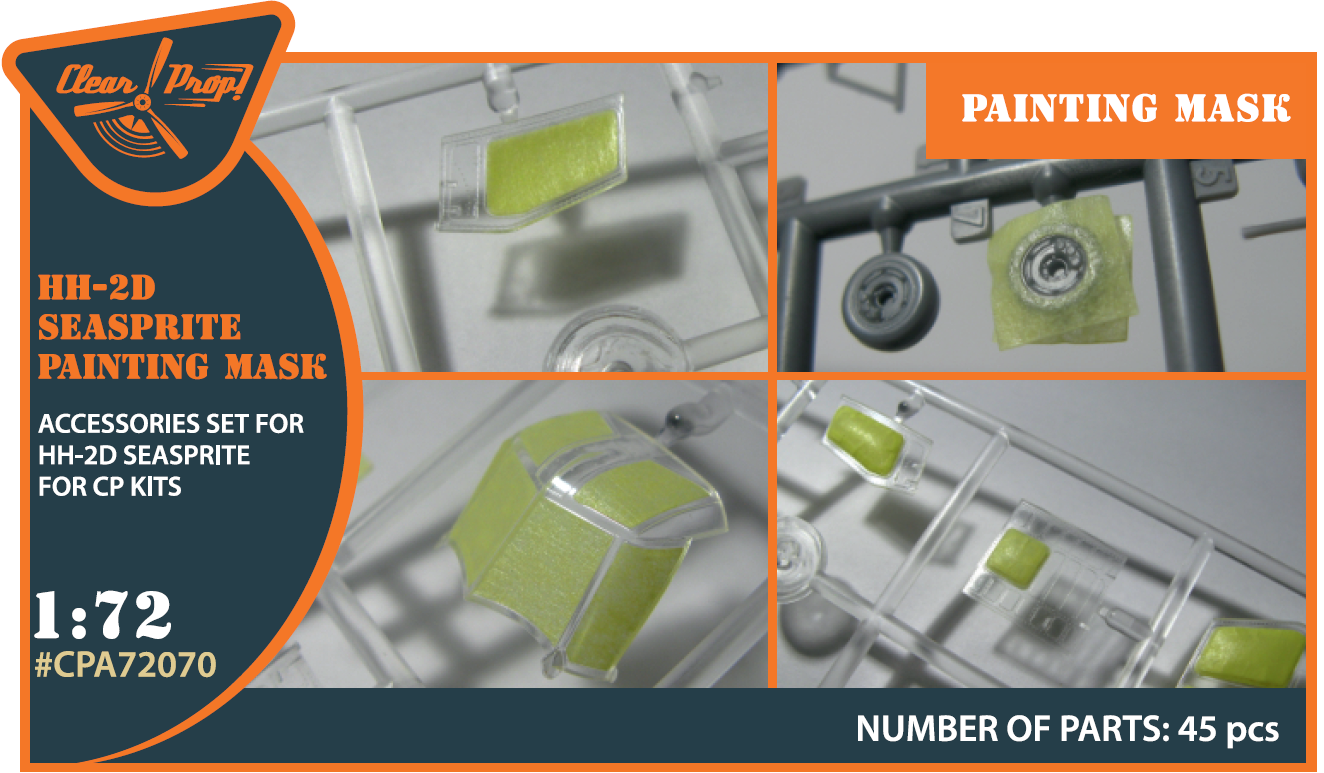 Clear Prop!

PAINTING MASK

HH-2D SEASPRITE PAINTING MASK

ACCESSORIES SET FOR HH-2D SEASPRITE FOR CP KITS

1:72
#CPA72070

NUMBER OF PARTS: 45 pcs