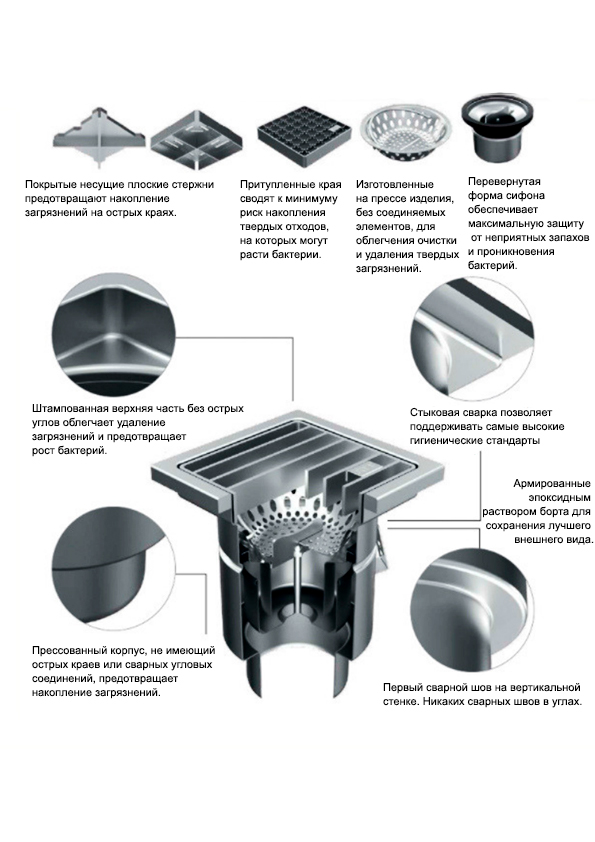 Покрытые несущие плоские стержни предотвращают накопление загрязнений на острых краях.

Притупленные края сводят к минимуму риск накопления твердых отходов, на которых могут расти бактерии.

Изготовленные на прессе изделия, без соединяемых элементов, для облегчения очистки и удаления твердых загрязнений.

Перевернутая форма сифона обеспечивает максимальную защиту от неприятных запахов и проникновения бактерий.

Штампованная верхняя часть без острых углов облегчает удаление загрязнений и предотвращает рост бактерий.

Стыковая сварка позволяет поддерживать самые высокие гигиенические стандарты

Армированные эпоксидным раствором борта для сохранения лучшего внешнего вида.

Прессованный корпус, не имеющий острых краев или сварных угловых соединений, предотвращает накопление загрязнений.

Первый сварной шов на вертикальной стенке. Никаких сварных швов в углах.