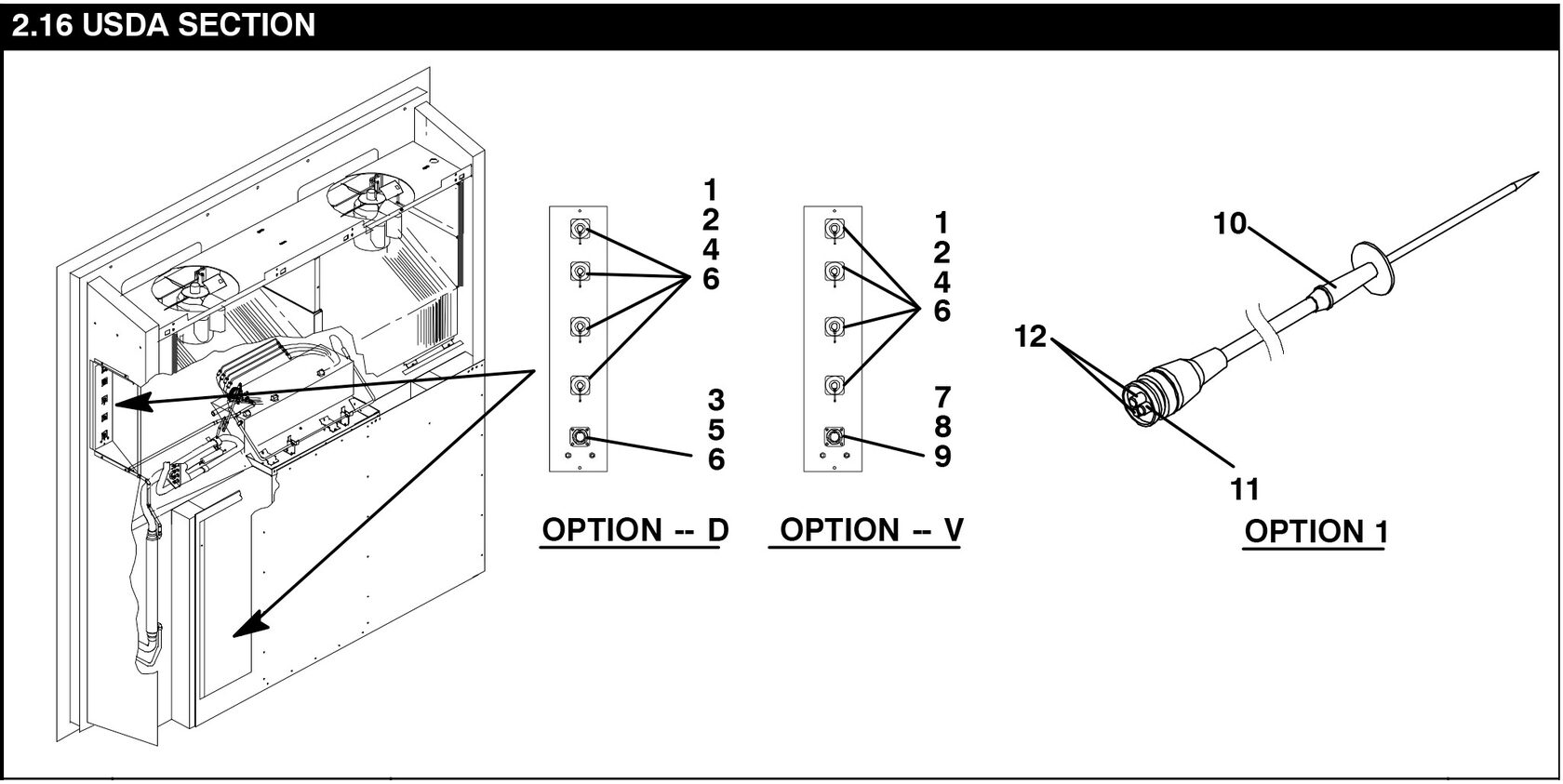 2.16 USDA SECTION

1
2
4
6

3
5
6

OPTION -- D

1
2
4
6

7
8
9

OPTION -- V

10

12

11

OPTION 1