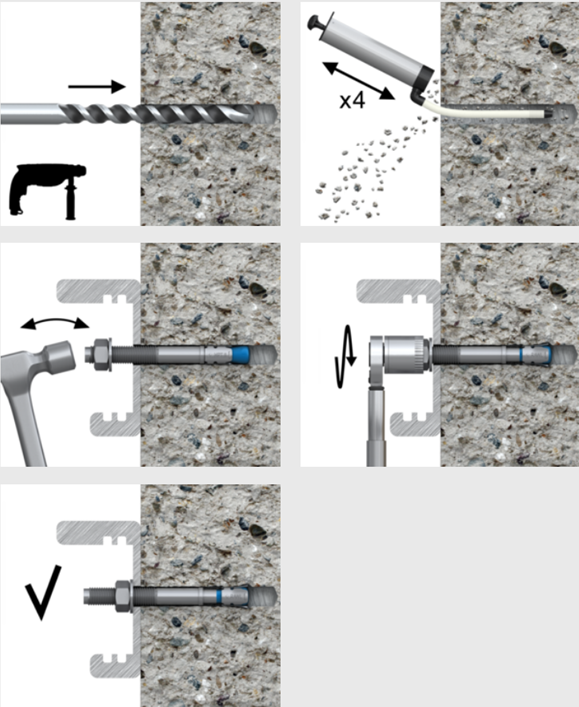 x4