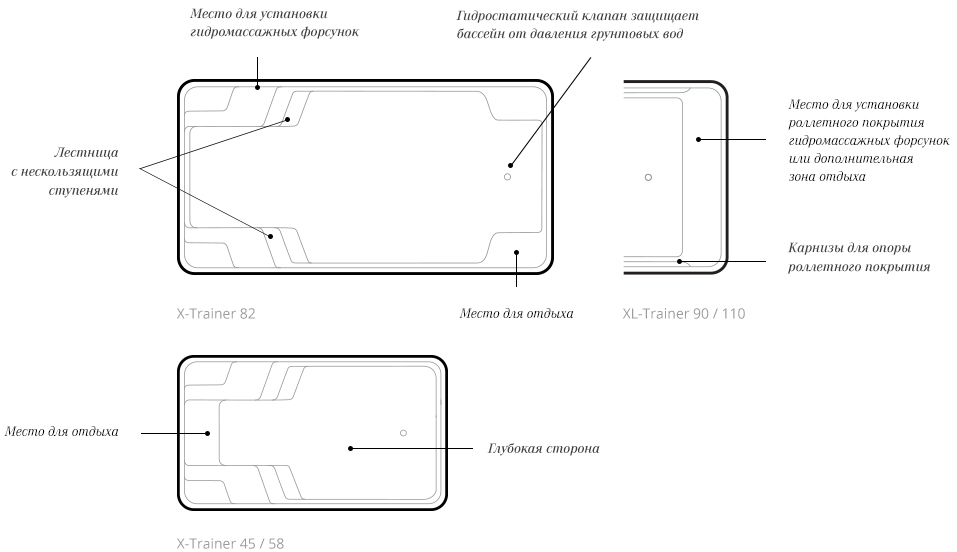 Место для установки гидромассажных форсунок

Гидростатический клапан защищает бассейн от давления грунтовых вод

Лестница с нескользящими ступенями

Место для установки роллетного покрытия гидромассажных форсунок или дополнительная зона отдыха

Карнизы для опоры роллетного покрытия

X-Trainer 82

Место для отдыха

XL-Trainer 90 / 110

Место для отдыха

Глубокая сторона

X-Trainer 45 / 58