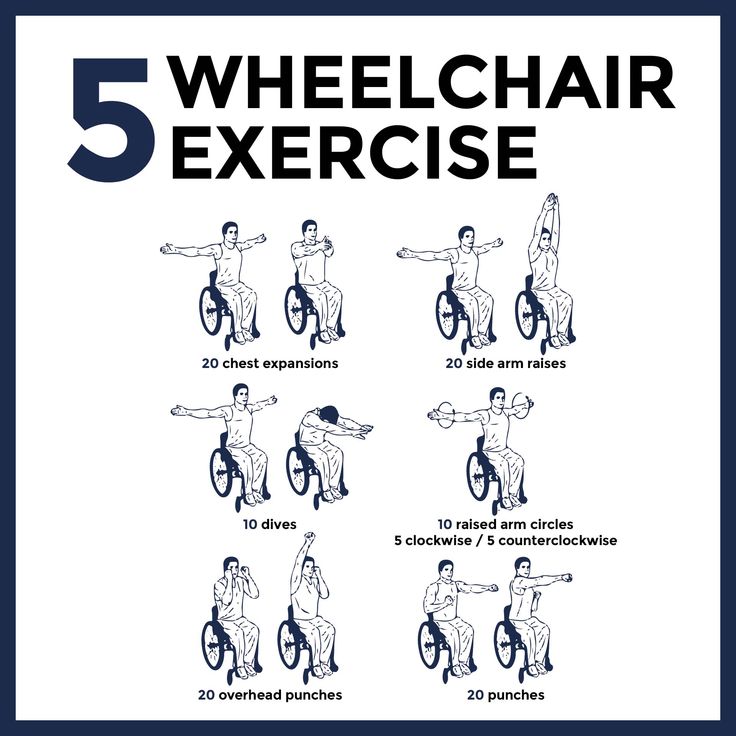 5 WHEELCHAIR EXERCISE

20 chest expansions

20 side arm raises

10 dives

10 raised arm circles
5 clockwise / 5 counterclockwise

20 overhead punches

20 punches