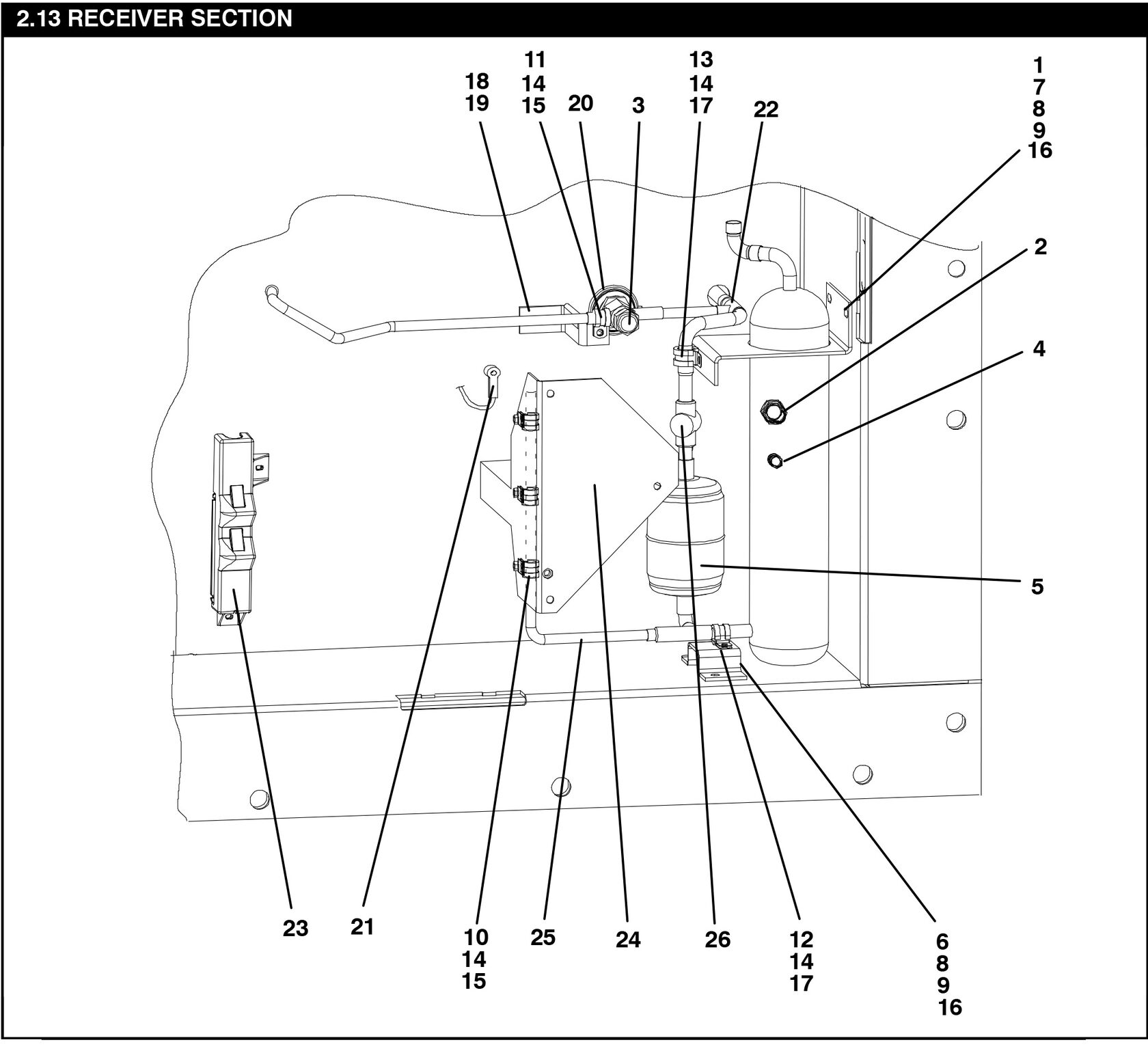 2.13 RECEIVER SECTION

18
19

11
14
15

20

3

13
14
17

22

1
7
8
9
16

2

4

5

23

21

10
14
15

25

24

26

12
14
17

6
8
9
16