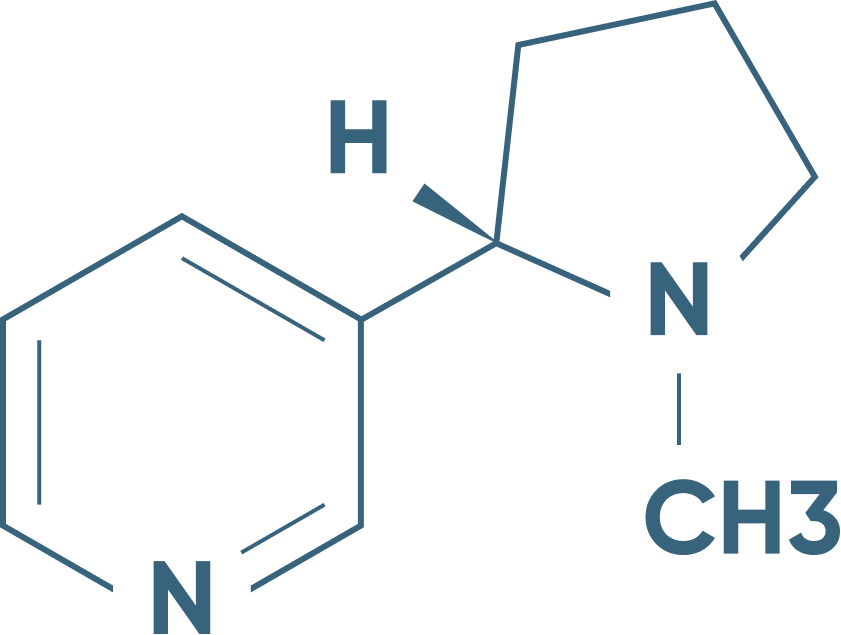 H
N
CH3
N