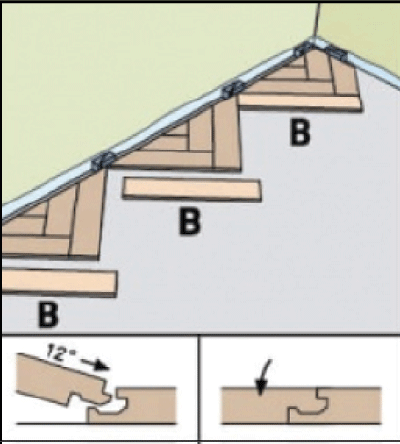 B

B

B

12°