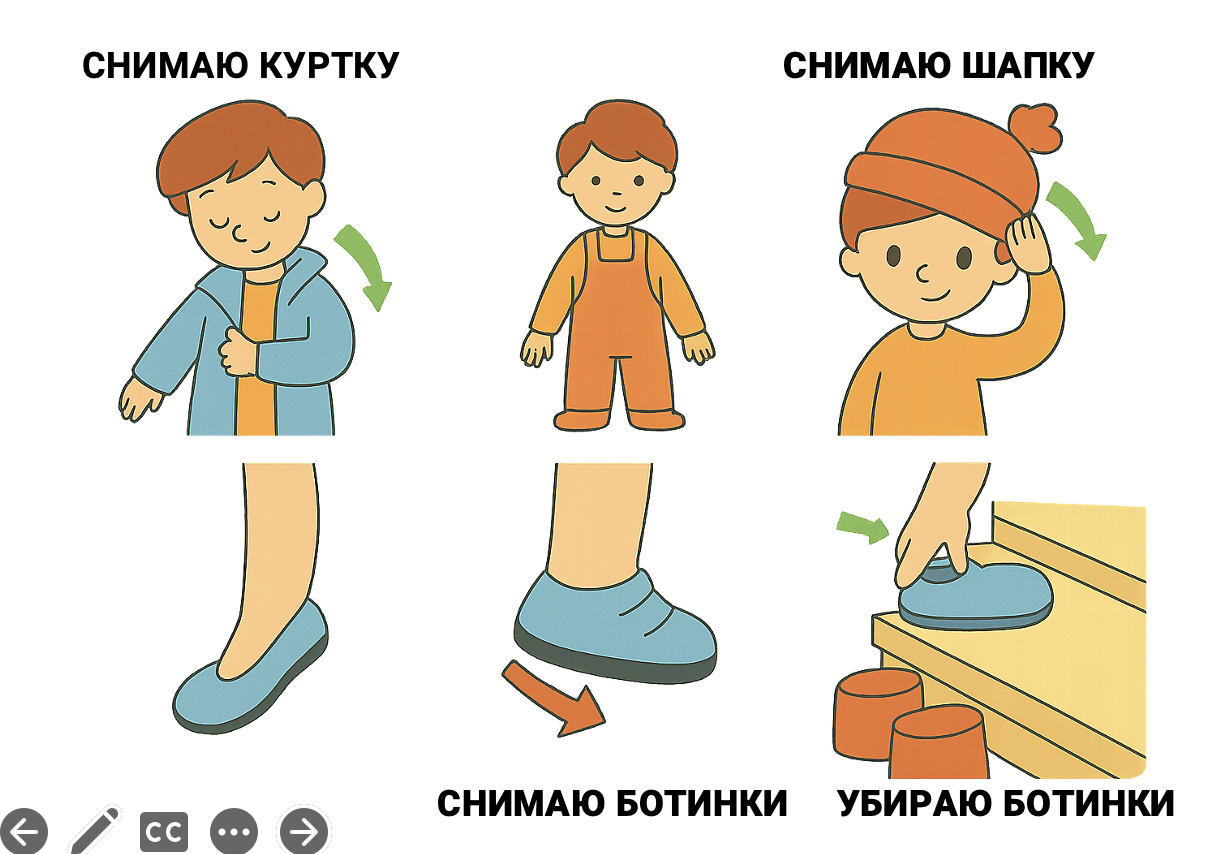 СНИМАЮ КУРТКУ

СНИМАЮ ШАПКУ

СНИМАЮ БОТИНКИ

УБИРАЮ БОТИНКИ

CC