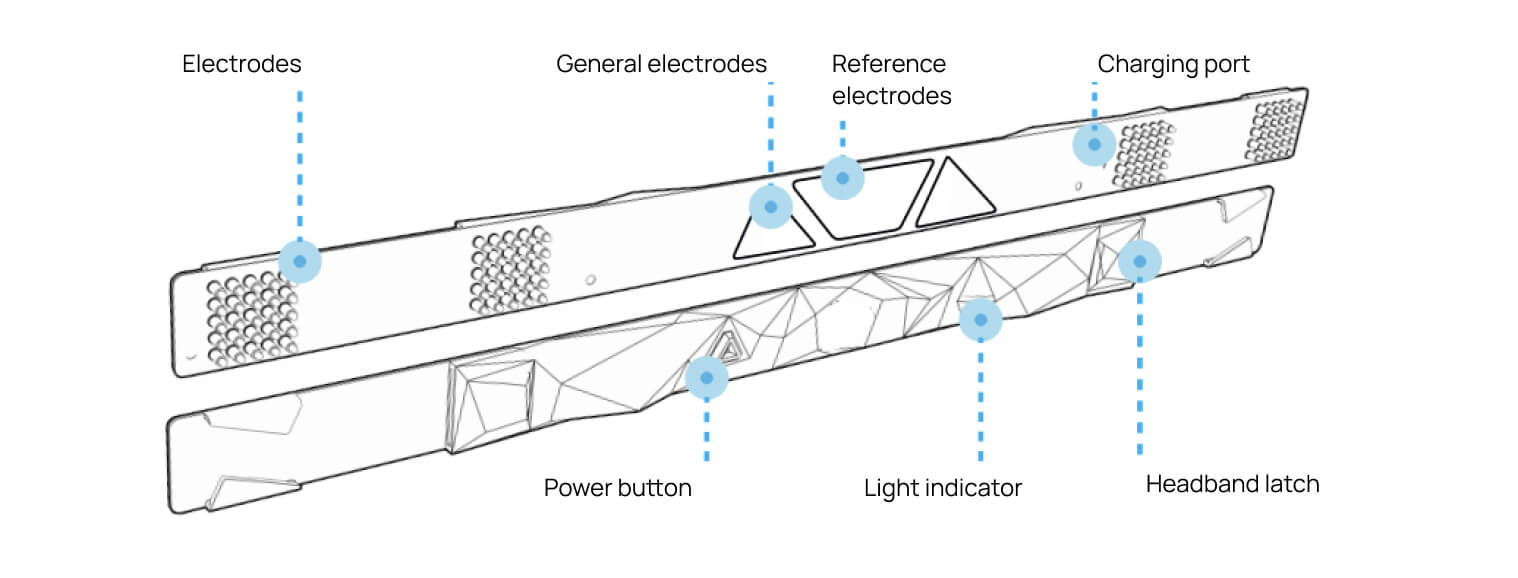 Electrodes

General electrodes

Reference electrodes

Charging port

Power button

Light indicator

Headband latch