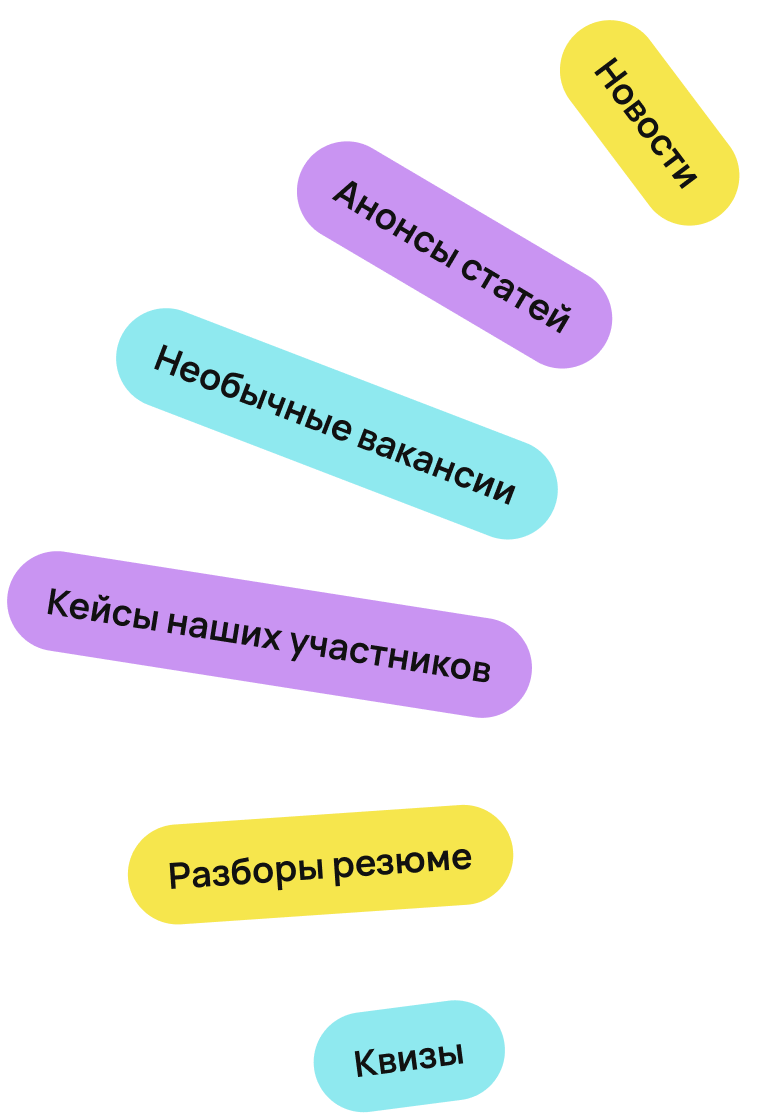 Новости

Анонсы статей

Необычные вакансии

Кейсы наших участников

Разборы резюме

Квизы