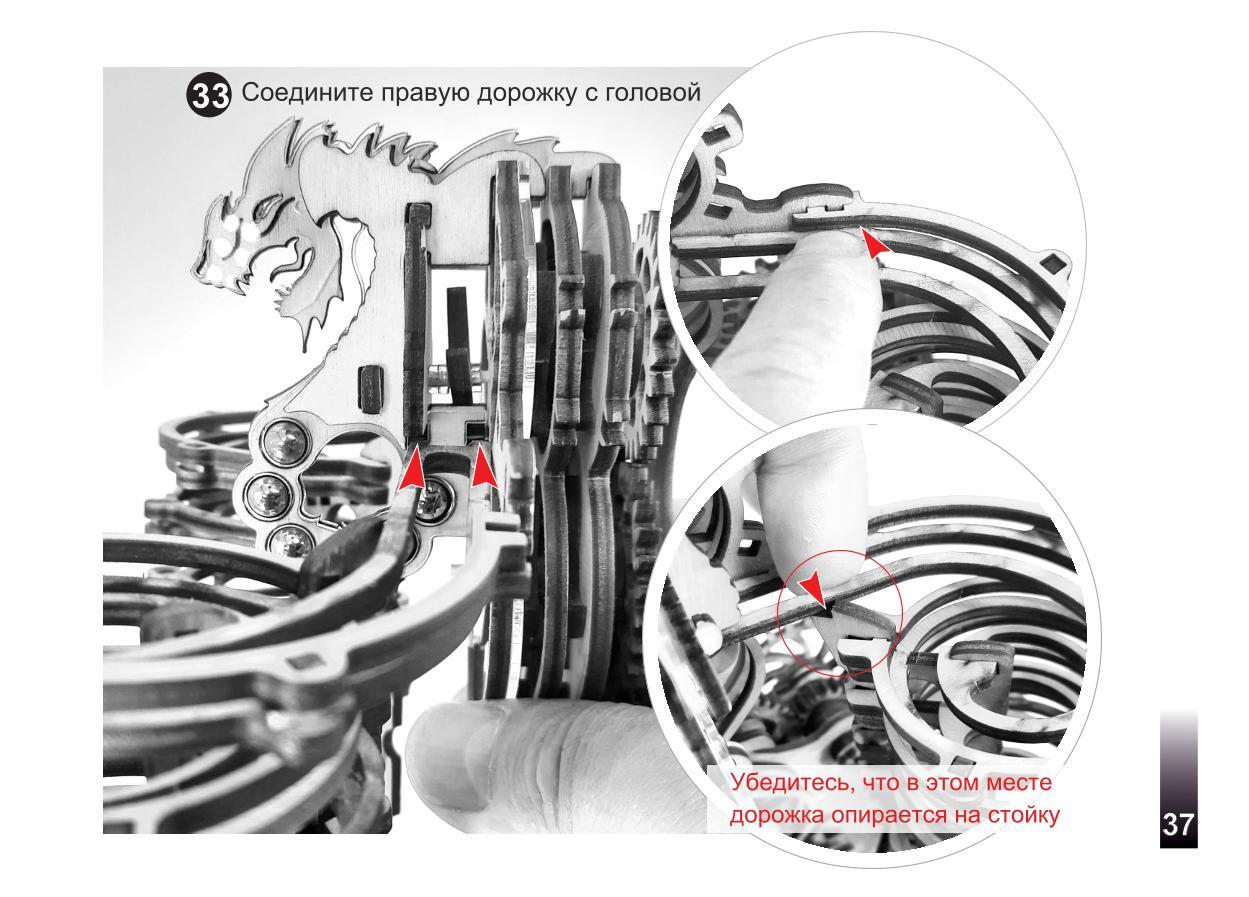 33 Соедините правую дорожку с головой

Убедитесь, что в этом месте дорожка опирается на стойку

37