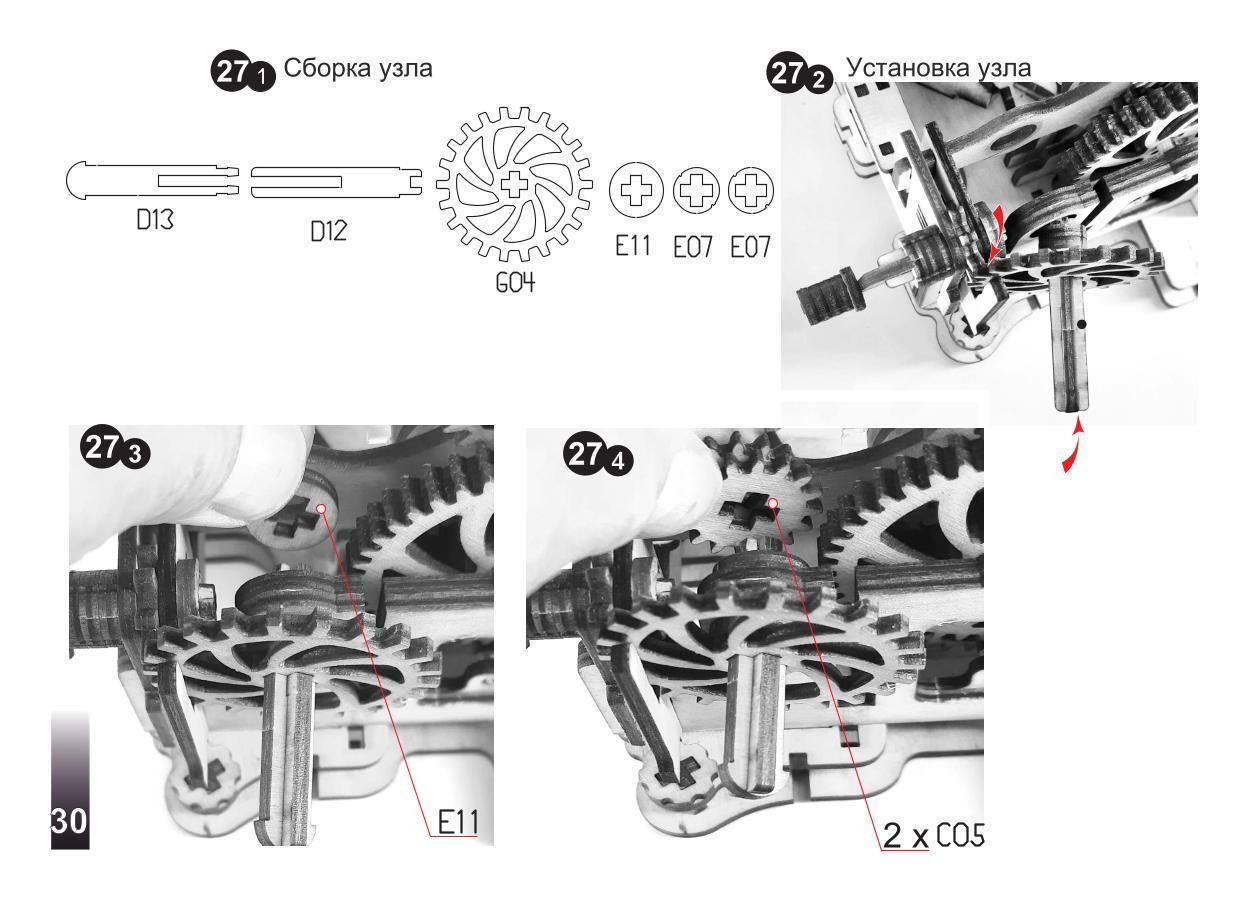 27 1 Сборка узла

D13 D12 G04 E11 E07 E07

27 2 Установка узла

27 3

E11

27 4

2 x C05

30