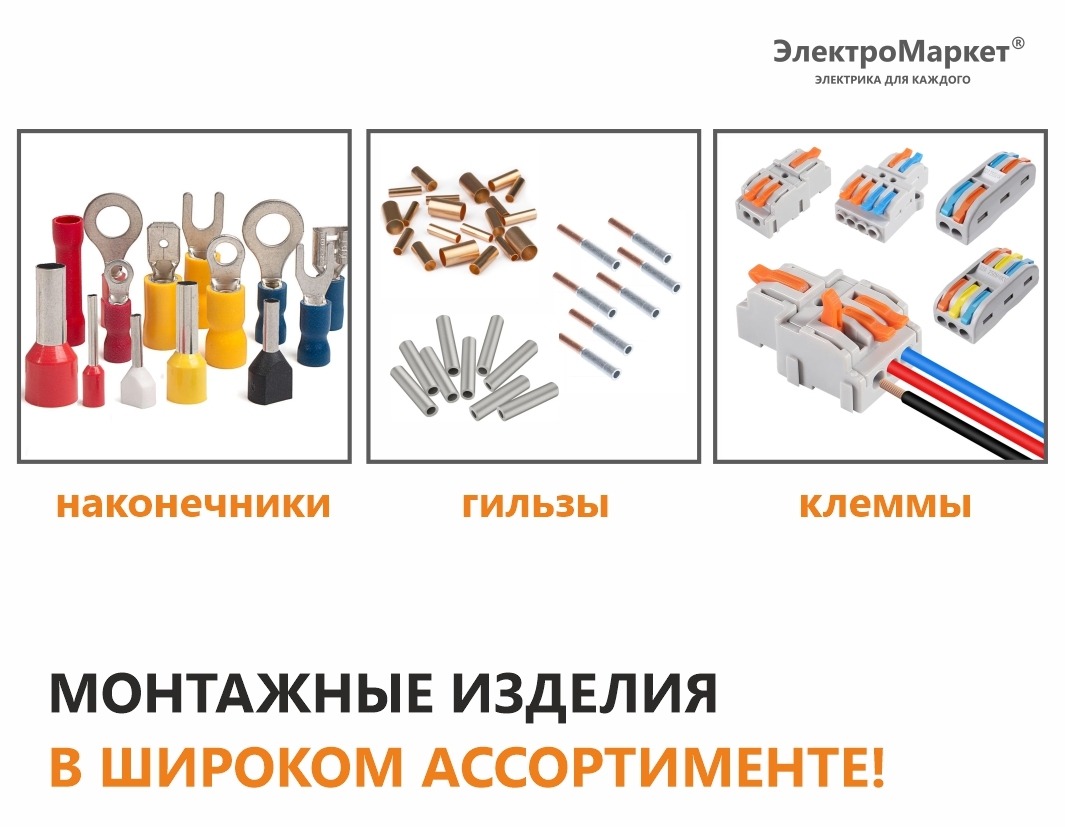 ЭлектроМаркет®
ЭЛЕКТРИКА ДЛЯ КАЖДОГО

наконечники

гильзы

клеммы

МОНТАЖНЫЕ ИЗДЕЛИЯ
В ШИРОКОМ АССОРТИМЕНТЕ!