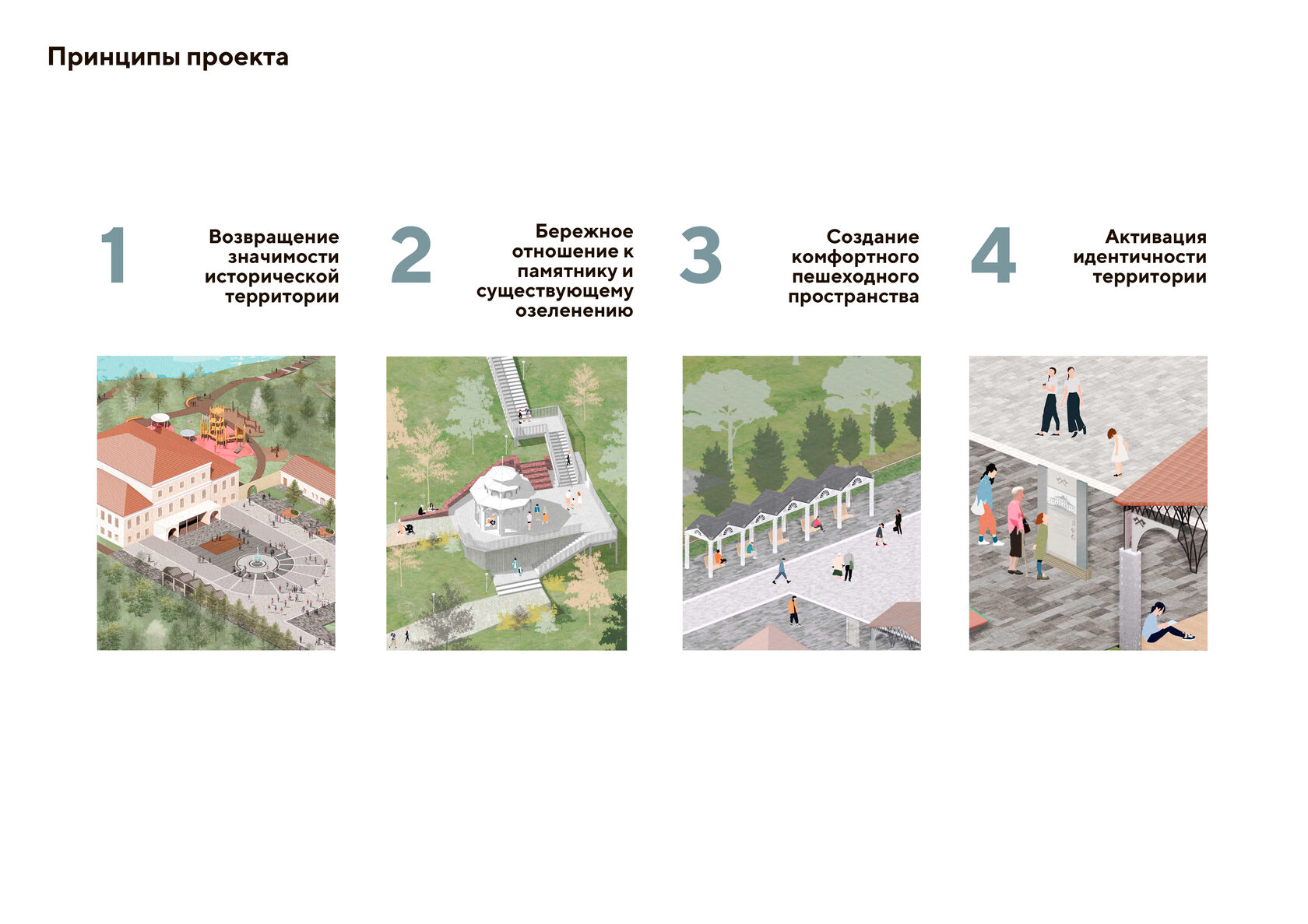 Принципы проекта

1

Возвращение значимости исторической территории

2

Бережное отношение к памятнику и существующему озеленению

3

Создание комфортного пешеходного пространства

4

Активация идентичности территории