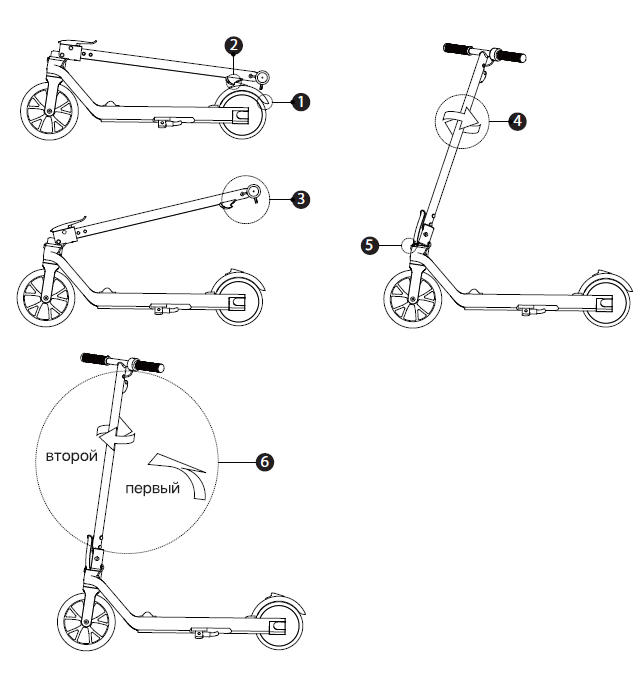 2
1
3
4
5
второй
первый
6